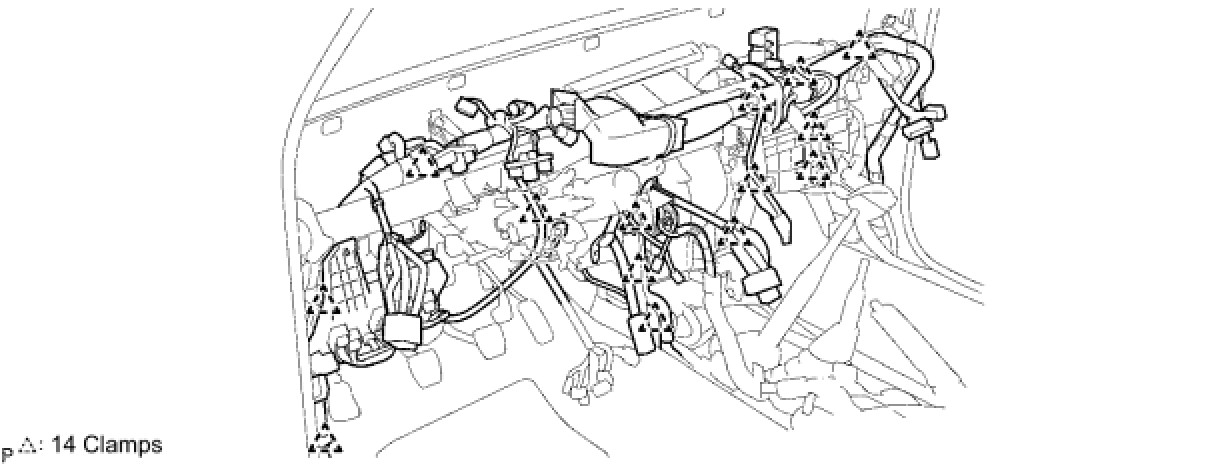 P △: 14 Clamps