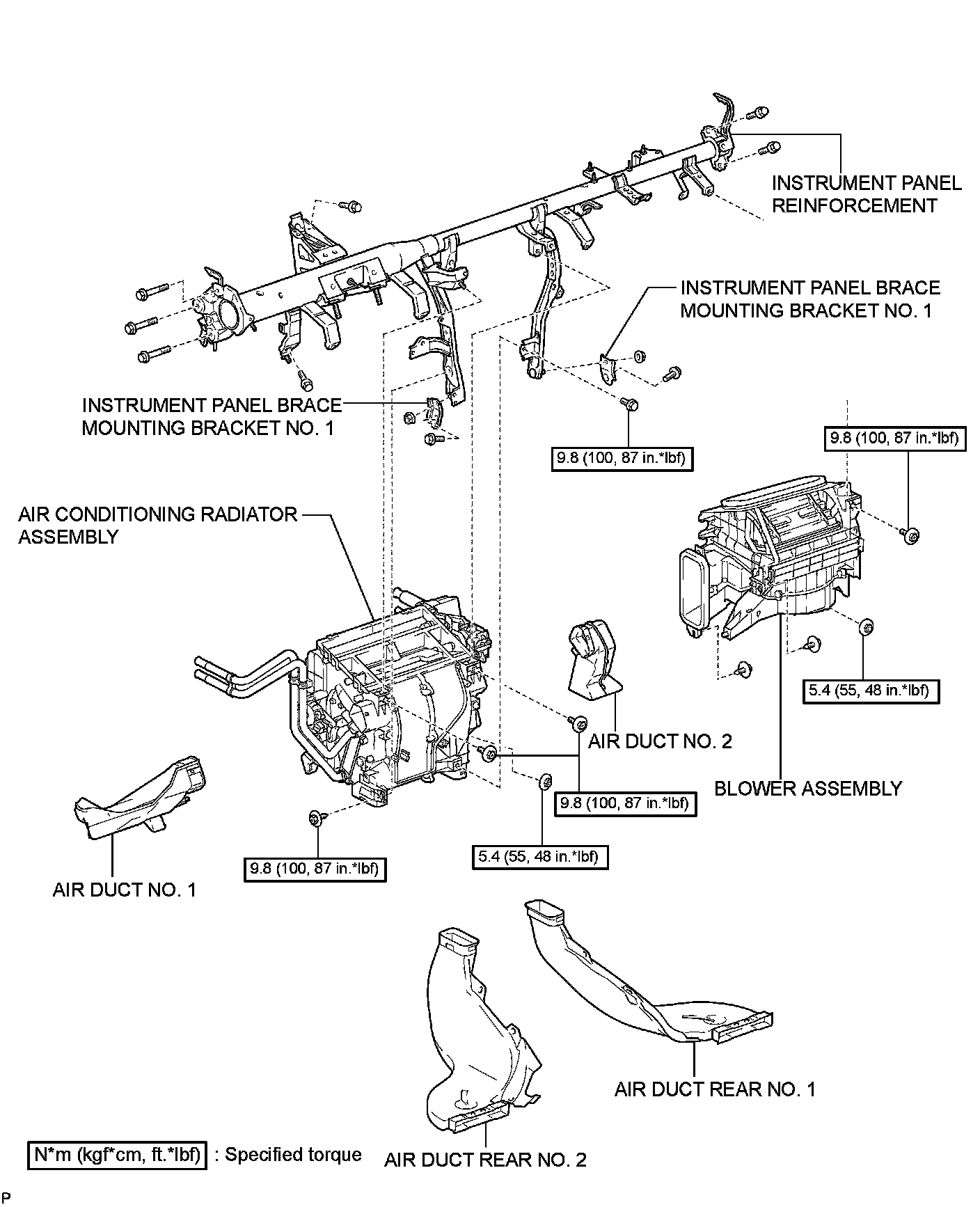 INSTRUMENT PANEL REINFORCEMENT

INSTRUMENT PANEL BRACE MOUNTING BRACKET NO. 1

INSTRUMENT PANEL BRACE MOUNTING BRACKET NO. 1

9.8 (100, 87 in.*lbf)

9.8 (100, 87 in.*lbf)

AIR CONDITIONING RADIATOR ASSEMBLY

5.4 (55, 48 in.*lbf)

AIR DUCT NO. 2

BLOWER ASSEMBLY

9.8 (100, 87 in.*lbf)

9.8 (100, 87 in.*lbf)

5.4 (55, 48 in.*lbf)

AIR DUCT NO. 1

AIR DUCT REAR NO. 1

N*m (kgf*cm, ft.*lbf) : Specified torque

AIR DUCT REAR NO. 2

P