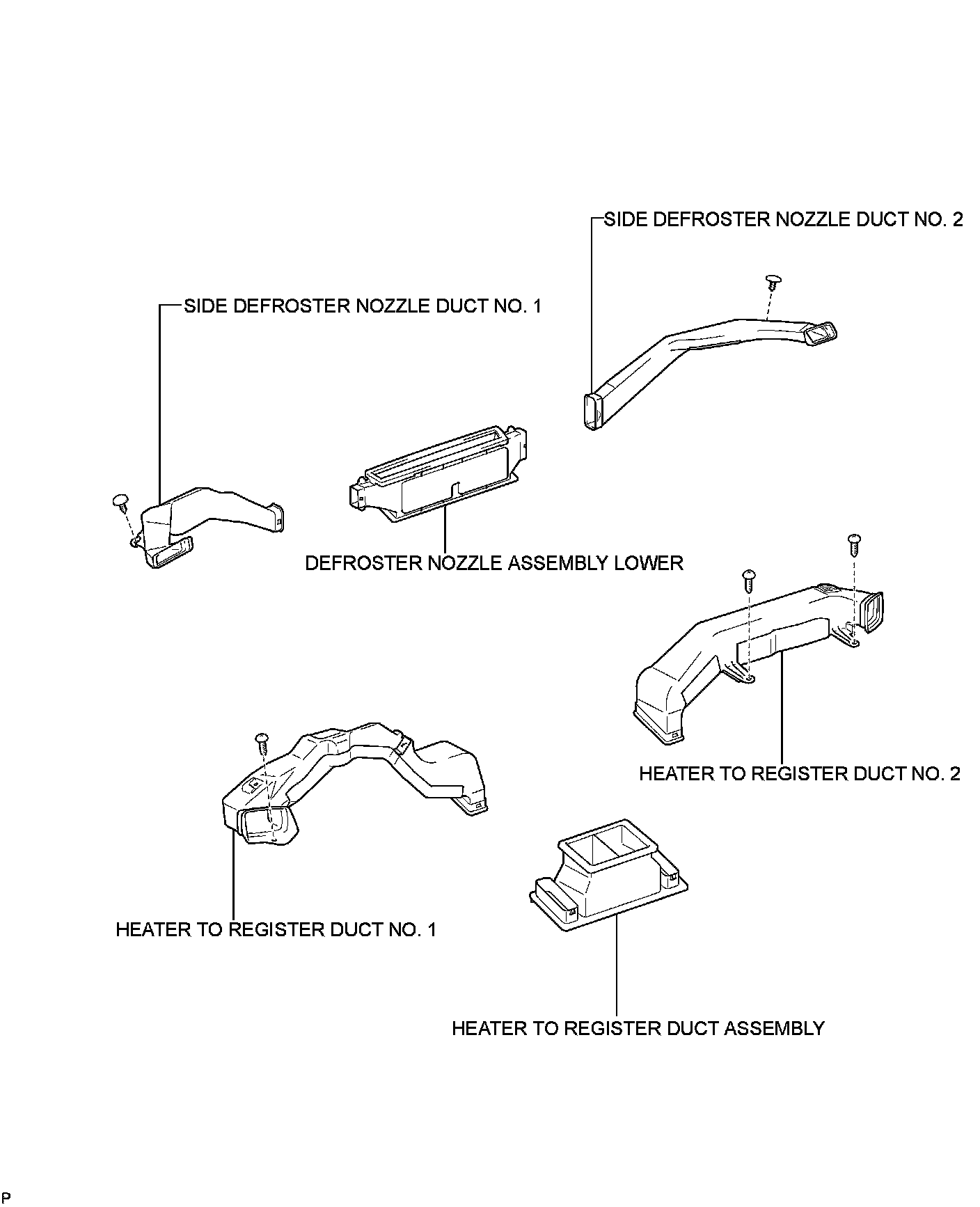 SIDE DEFROSTER NOZZLE DUCT NO. 2

SIDE DEFROSTER NOZZLE DUCT NO. 1

DEFROSTER NOZZLE ASSEMBLY LOWER

HEATER TO REGISTER DUCT NO. 2

HEATER TO REGISTER DUCT NO. 1

HEATER TO REGISTER DUCT ASSEMBLY

P