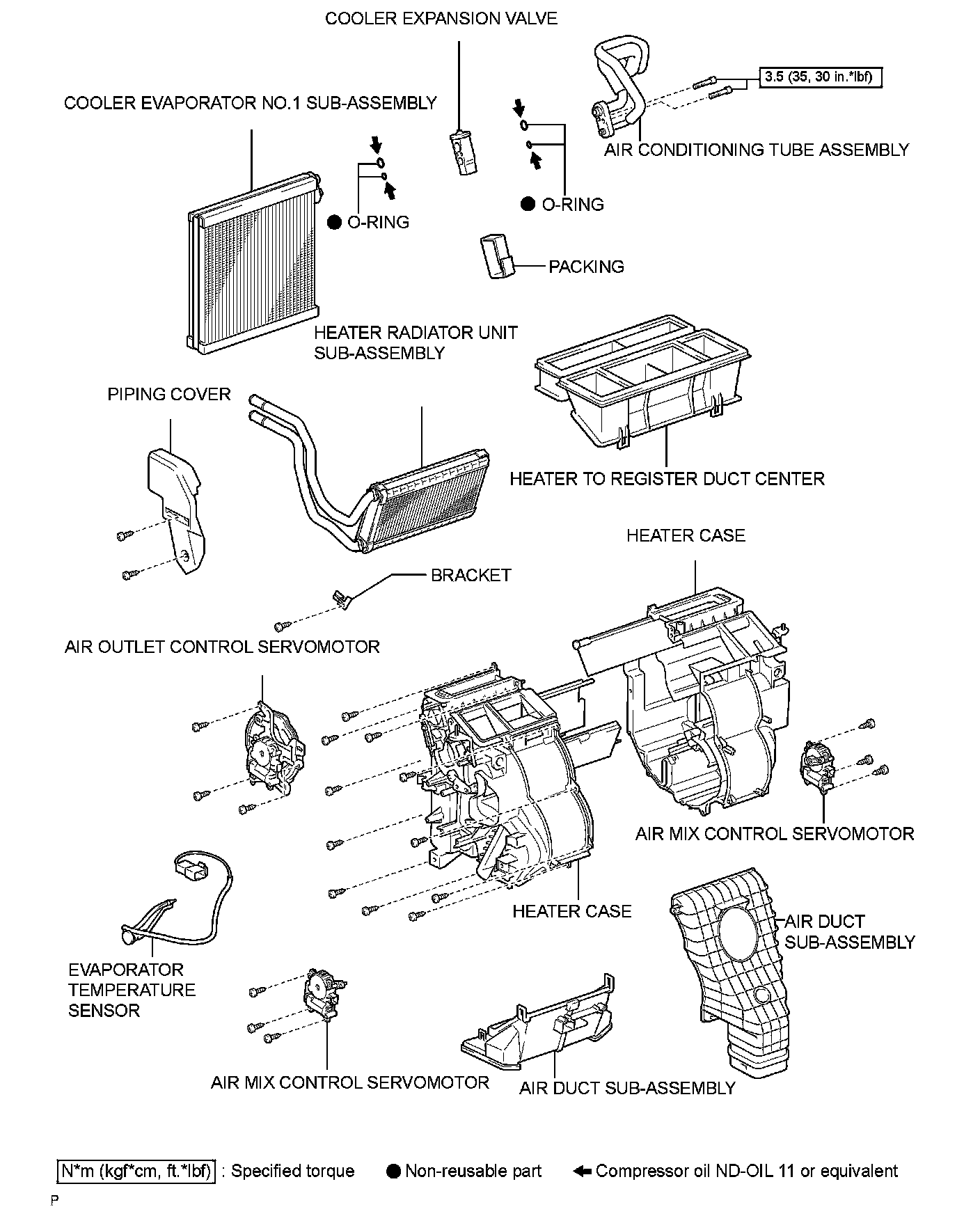 COOLER EXPANSION VALVE

3.5 (35, 30 in.*lbf)

COOLER EVAPORATOR NO.1 SUB-ASSEMBLY

AIR CONDITIONING TUBE ASSEMBLY

● O-RING

● O-RING

PACKING

HEATER RADIATOR UNIT SUB-ASSEMBLY

PIPING COVER

HEATER TO REGISTER DUCT CENTER

HEATER CASE

BRACKET

AIR OUTLET CONTROL SERVOMOTOR

AIR MIX CONTROL SERVOMOTOR

HEATER CASE

AIR DUCT SUB-ASSEMBLY

EVAPORATOR TEMPERATURE SENSOR

AIR MIX CONTROL SERVOMOTOR

AIR DUCT SUB-ASSEMBLY

N*m (kgf*cm, ft.*lbf) : Specified torque ● Non-reusable part ← Compressor oil ND-OIL 11 or equivalent

P