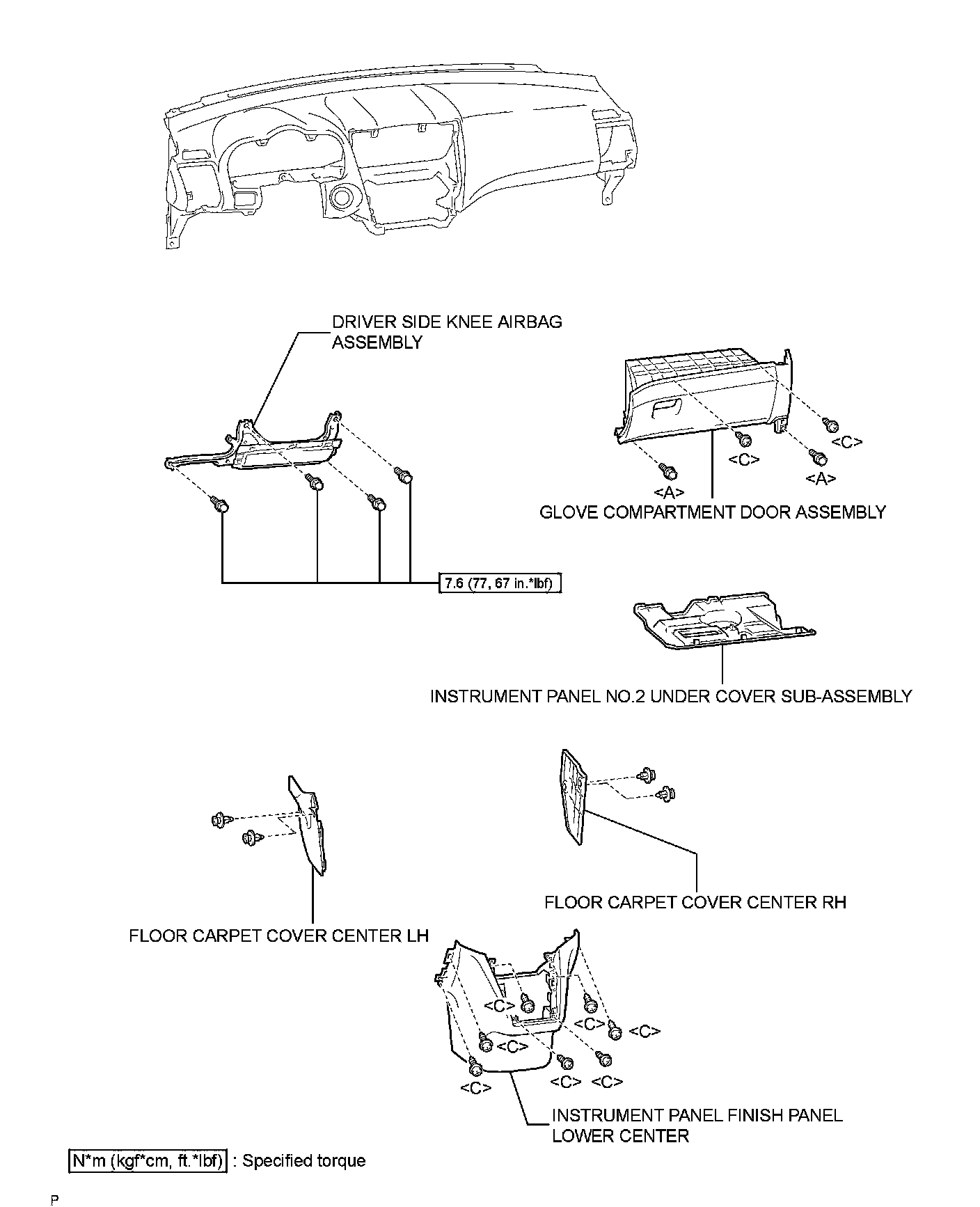 DRIVER SIDE KNEE AIRBAG ASSEMBLY

<C>

<C>

<A>

<A>

GLOVE COMPARTMENT DOOR ASSEMBLY

7.6 (77, 67 in.*lbf)

INSTRUMENT PANEL NO.2 UNDER COVER SUB-ASSEMBLY

FLOOR CARPET COVER CENTER RH

FLOOR CARPET COVER CENTER LH

<C>

<C>

<C>

<C>

<C>

<C>

<C>

INSTRUMENT PANEL FINISH PANEL LOWER CENTER

N*m (kgf*cm, ft.*lbf) : Specified torque

P