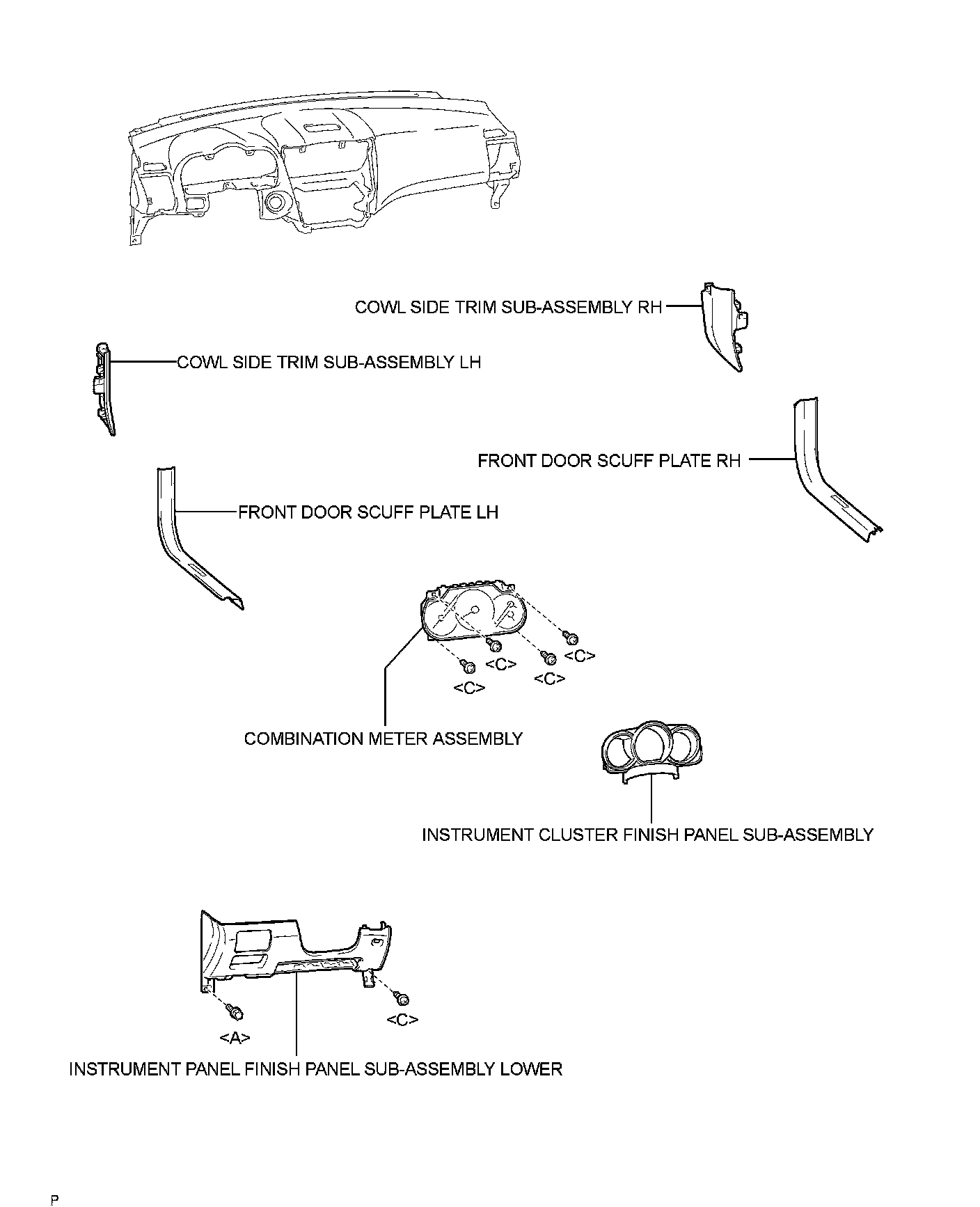 COWL SIDE TRIM SUB-ASSEMBLY RH

COWL SIDE TRIM SUB-ASSEMBLY LH

FRONT DOOR SCUFF PLATE RH

FRONT DOOR SCUFF PLATE LH

<C>

<C>

<C>

<C>

COMBINATION METER ASSEMBLY

INSTRUMENT CLUSTER FINISH PANEL SUB-ASSEMBLY

<A>

<C>

INSTRUMENT PANEL FINISH PANEL SUB-ASSEMBLY LOWER

P