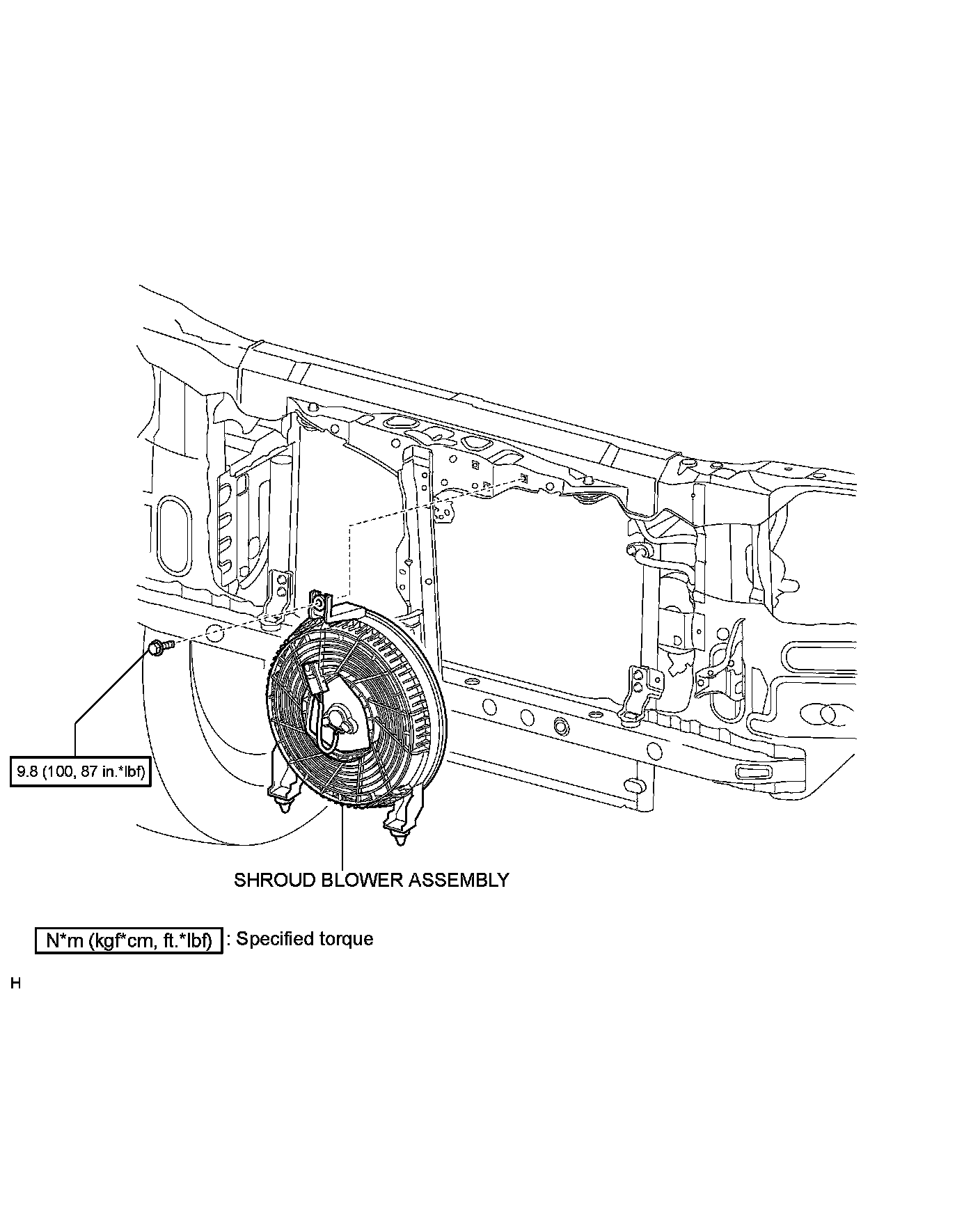 9.8 (100, 87 in.*lbf)

SHROUD BLOWER ASSEMBLY

N*m (kgf*cm, ft.*lbf) : Specified torque

H