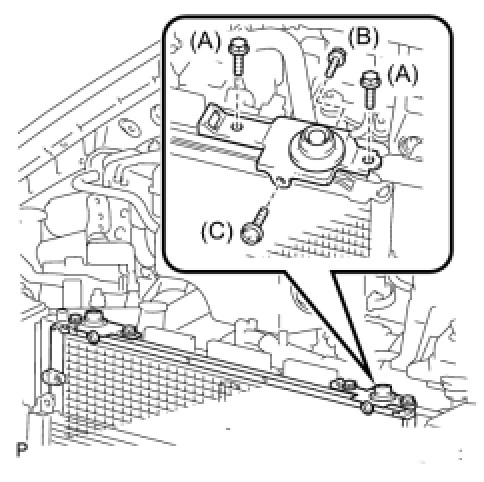 (A)
(B)
(A)
(C)
P