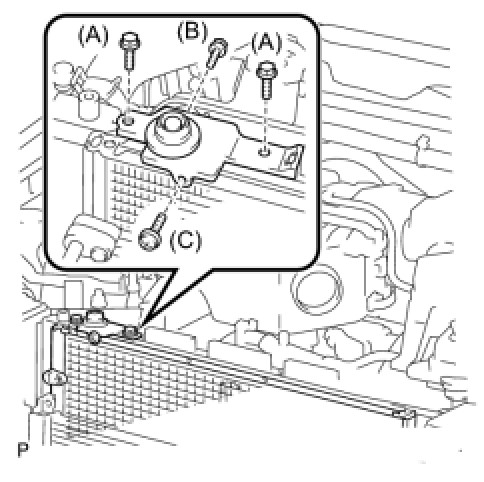 (A)
(B)
(A)
(C)
P