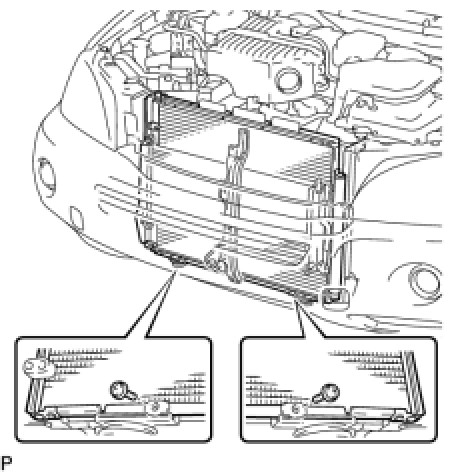 P