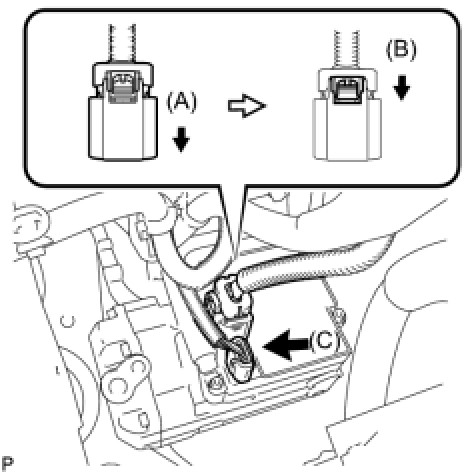 (A)
(B)
(C)
P