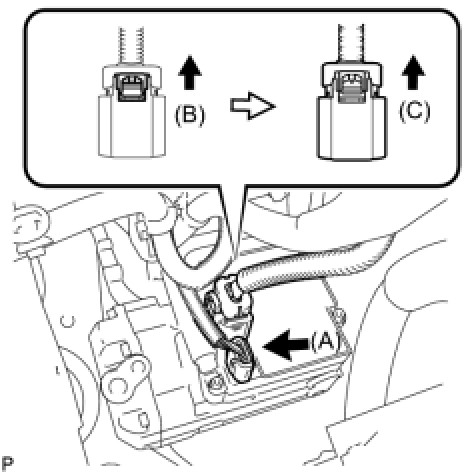 (B)

(C)

(A)

P