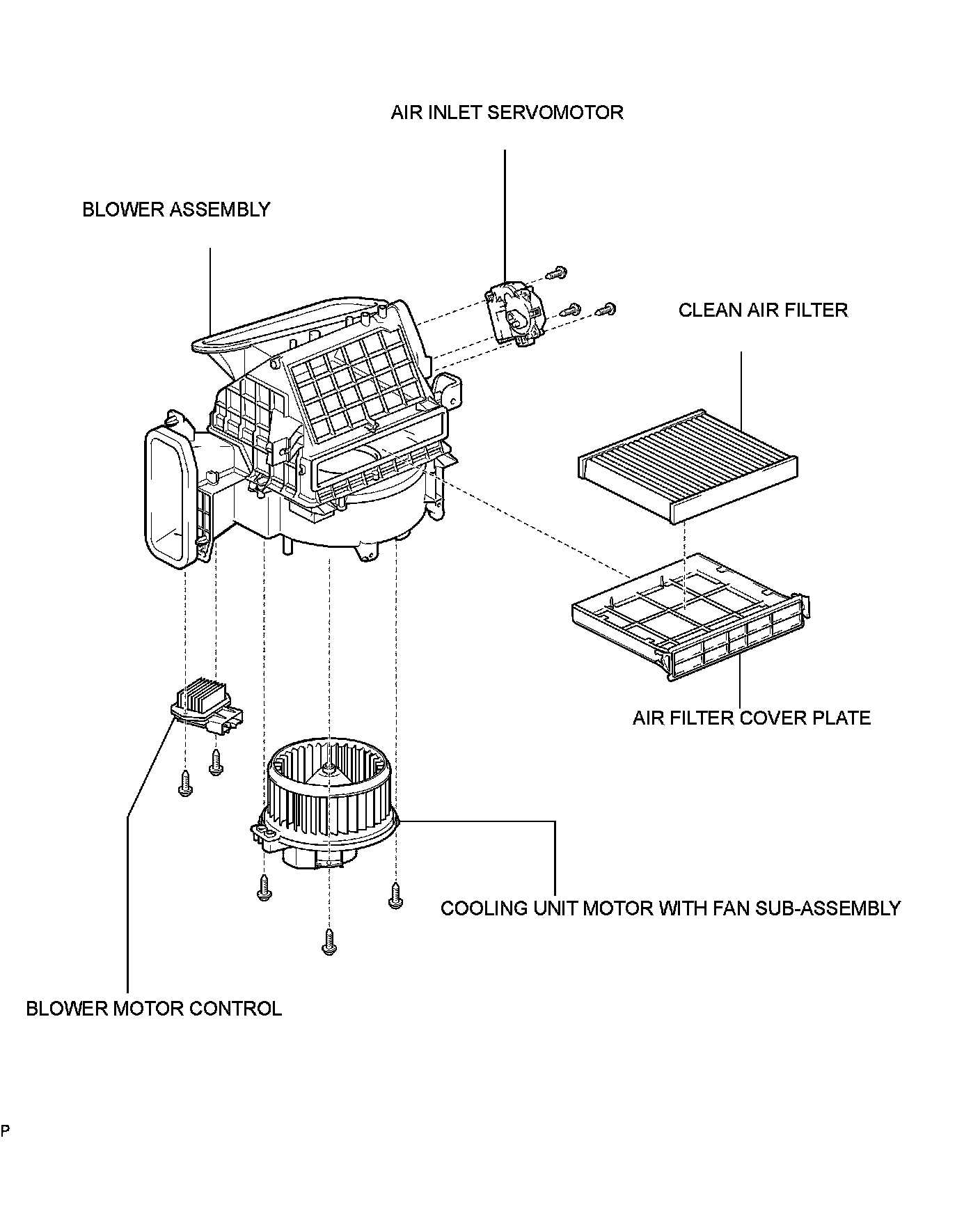 AIR INLET SERVOMOTOR

BLOWER ASSEMBLY

CLEAN AIR FILTER

AIR FILTER COVER PLATE

COOLING UNIT MOTOR WITH FAN SUB-ASSEMBLY

BLOWER MOTOR CONTROL

P