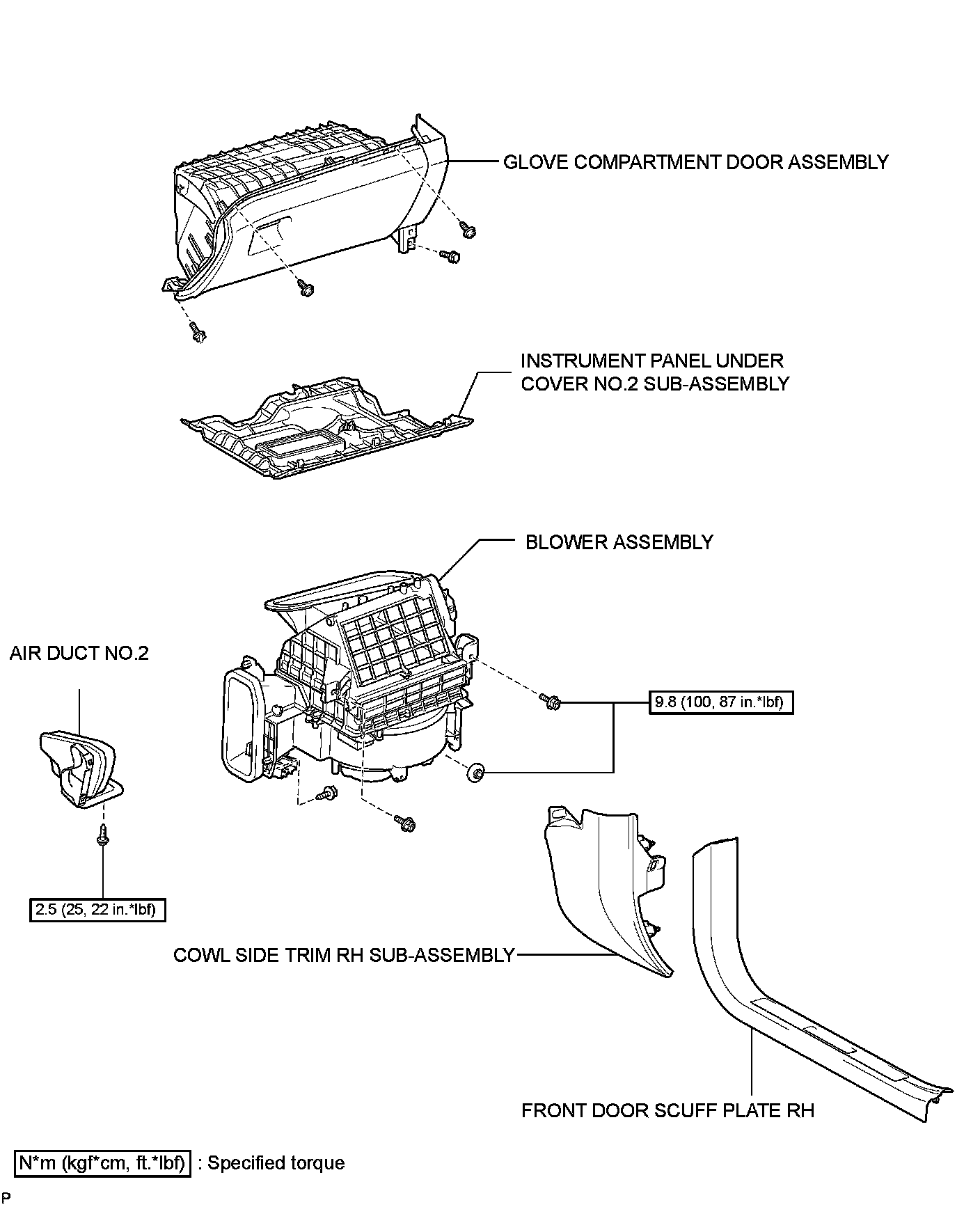 GLOVE COMPARTMENT DOOR ASSEMBLY

INSTRUMENT PANEL UNDER COVER NO.2 SUB-ASSEMBLY

BLOWER ASSEMBLY

AIR DUCT NO.2

9.8 (100, 87 in.*lbf)

2.5 (25, 22 in.*lbf)

COWL SIDE TRIM RH SUB-ASSEMBLY

FRONT DOOR SCUFF PLATE RH

N*m (kgf*cm, ft.*lbf) : Specified torque

P