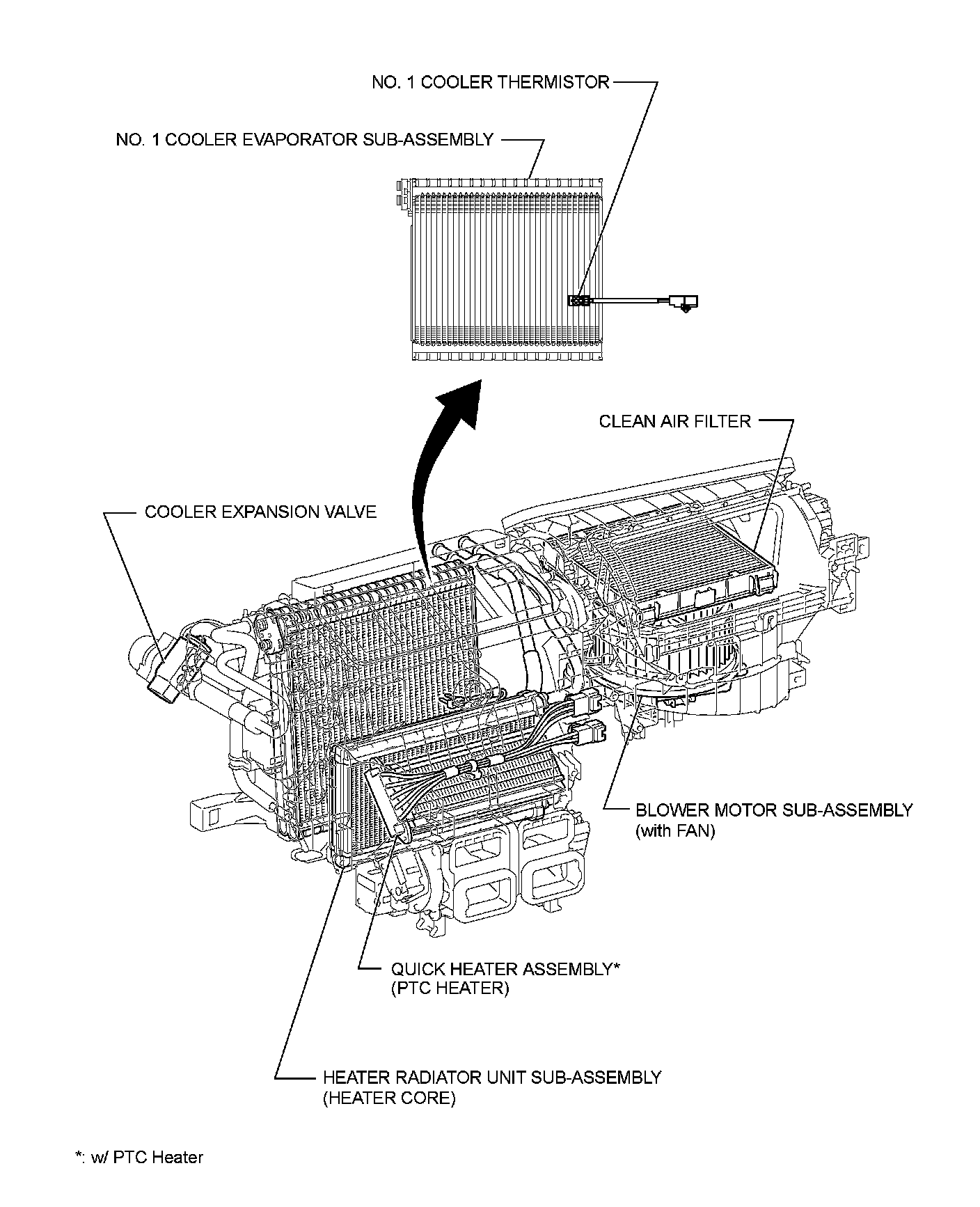 NO. 1 COOLER THERMISTOR

NO. 1 COOLER EVAPORATOR SUB-ASSEMBLY

CLEAN AIR FILTER

COOLER EXPANSION VALVE

BLOWER MOTOR SUB-ASSEMBLY (with FAN)

QUICK HEATER ASSEMBLY* (PTC HEATER)

HEATER RADIATOR UNIT SUB-ASSEMBLY (HEATER CORE)

*: w/ PTC Heater