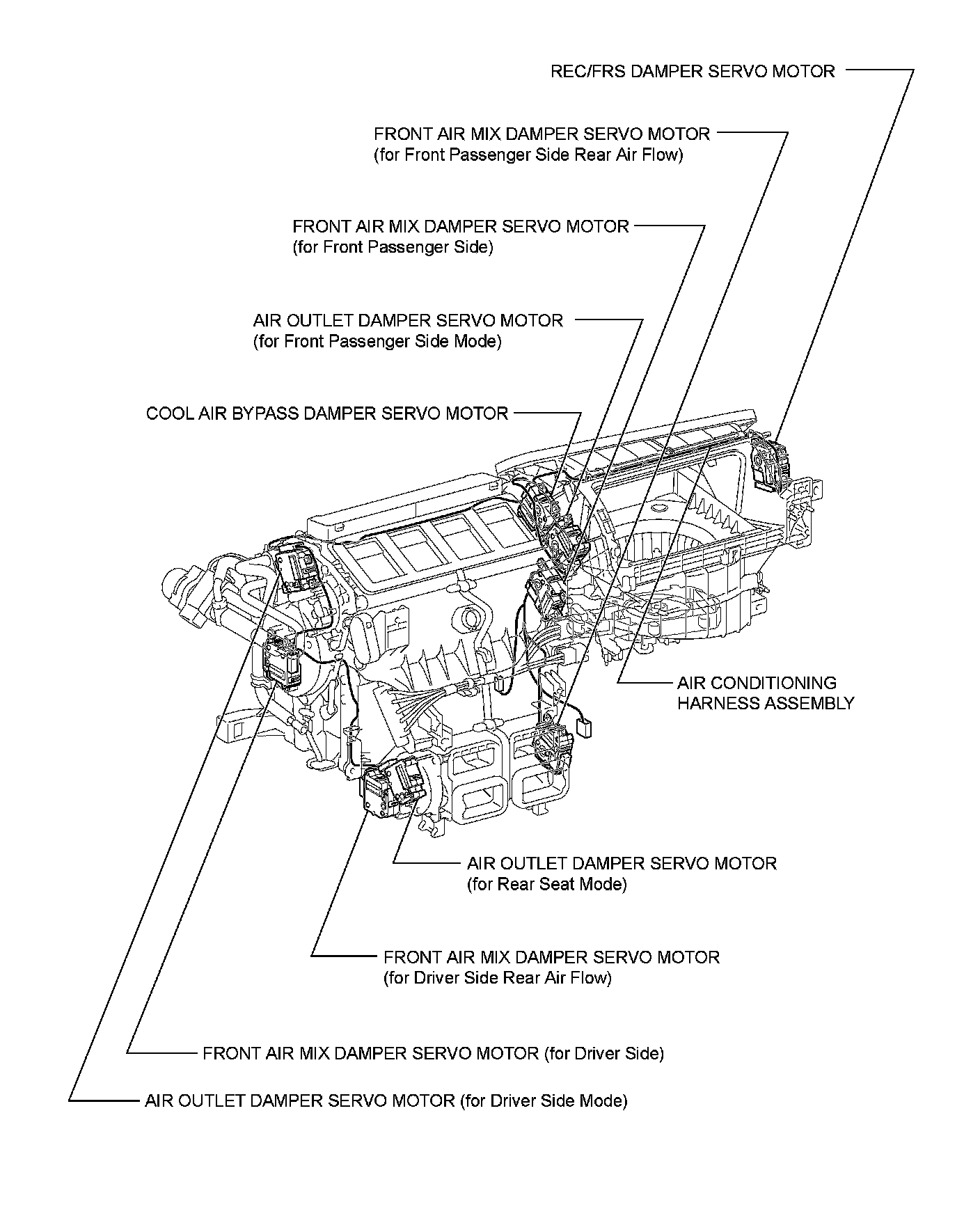 REC/FRS DAMPER SERVO MOTOR

FRONT AIR MIX DAMPER SERVO MOTOR
(for Front Passenger Side Rear Air Flow)

FRONT AIR MIX DAMPER SERVO MOTOR
(for Front Passenger Side)

AIR OUTLET DAMPER SERVO MOTOR
(for Front Passenger Side Mode)

COOL AIR BYPASS DAMPER SERVO MOTOR

AIR CONDITIONING
HARNESS ASSEMBLY

AIR OUTLET DAMPER SERVO MOTOR
(for Rear Seat Mode)

FRONT AIR MIX DAMPER SERVO MOTOR
(for Driver Side Rear Air Flow)

FRONT AIR MIX DAMPER SERVO MOTOR (for Driver Side)

AIR OUTLET DAMPER SERVO MOTOR (for Driver Side Mode)