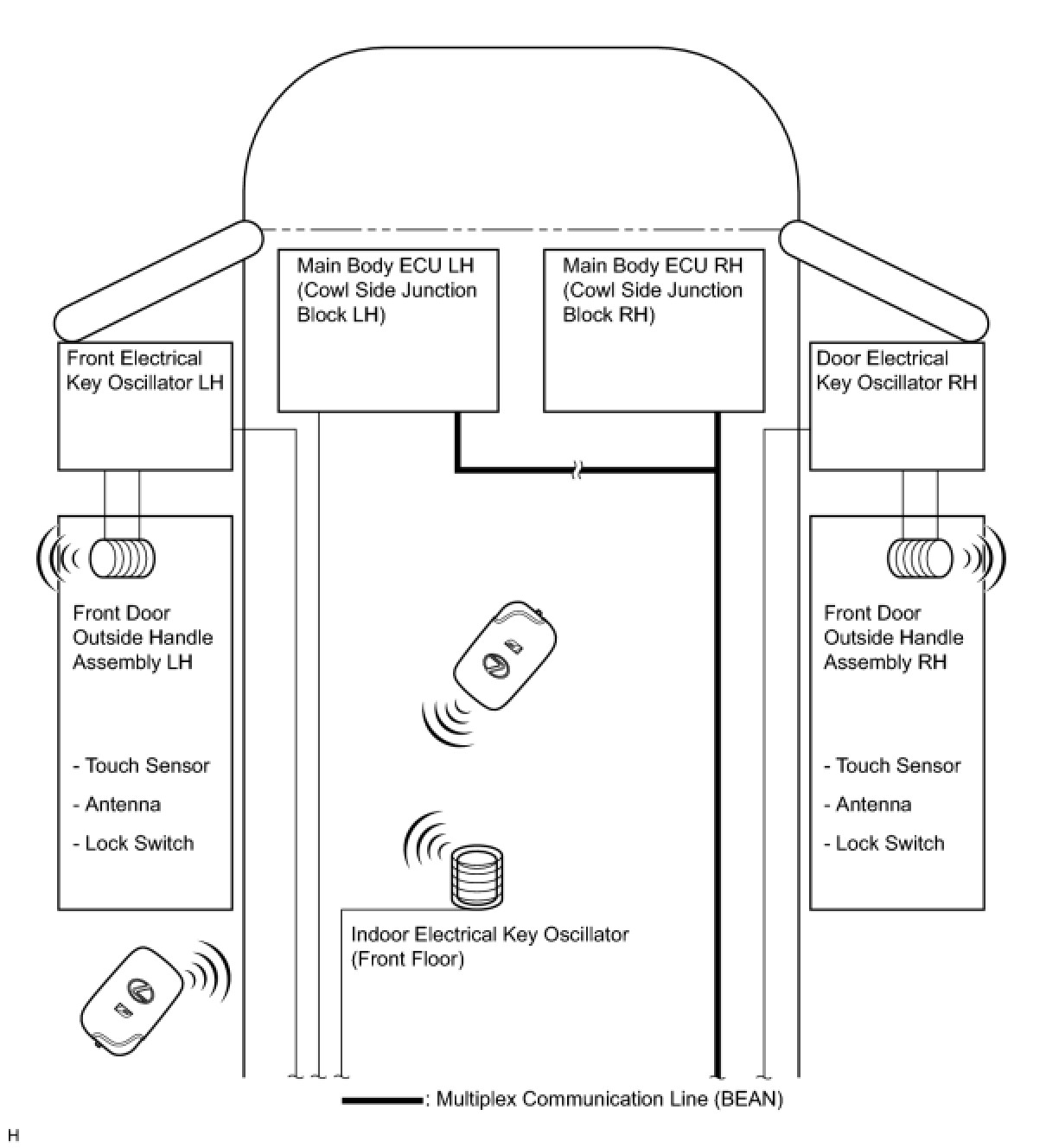 Main Body ECU LH (Cowl Side Junction Block LH)

Main Body ECU RH (Cowl Side Junction Block RH)

Front Electrical Key Oscillator LH

Door Electrical Key Oscillator RH

Front Door Outside Handle Assembly LH

- Touch Sensor

- Antenna

- Lock Switch

Front Door Outside Handle Assembly RH

- Touch Sensor

- Antenna

- Lock Switch

Indoor Electrical Key Oscillator (Front Floor)

: Multiplex Communication Line (BEAN)

H