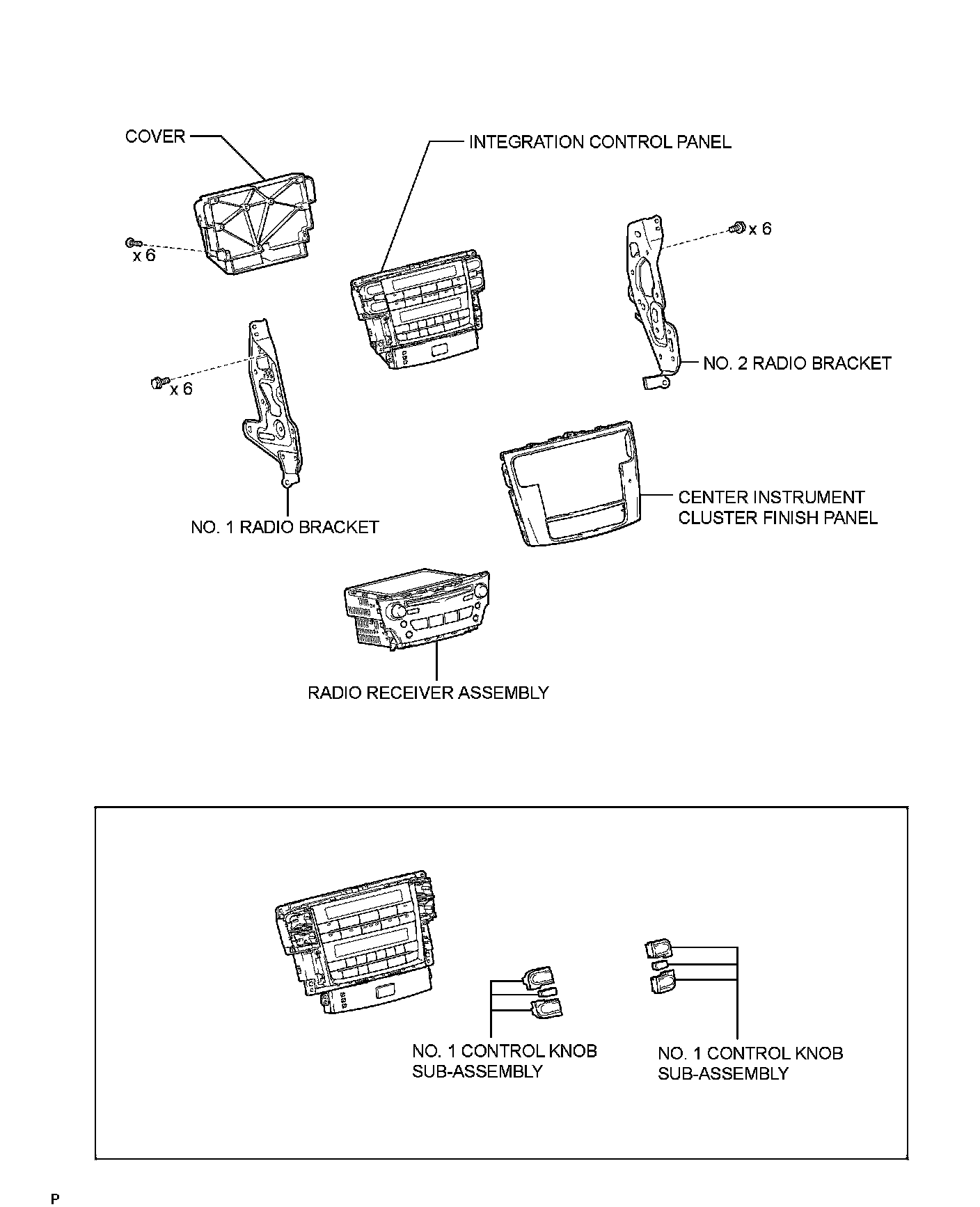 COVER

INTEGRATION CONTROL PANEL

x 6

x 6

x 6

NO. 2 RADIO BRACKET

NO. 1 RADIO BRACKET

CENTER INSTRUMENT CLUSTER FINISH PANEL

RADIO RECEIVER ASSEMBLY

NO. 1 CONTROL KNOB SUB-ASSEMBLY

NO. 1 CONTROL KNOB SUB-ASSEMBLY

P