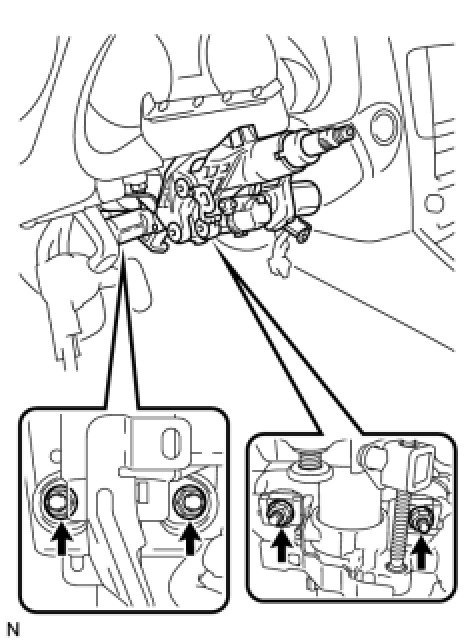 N