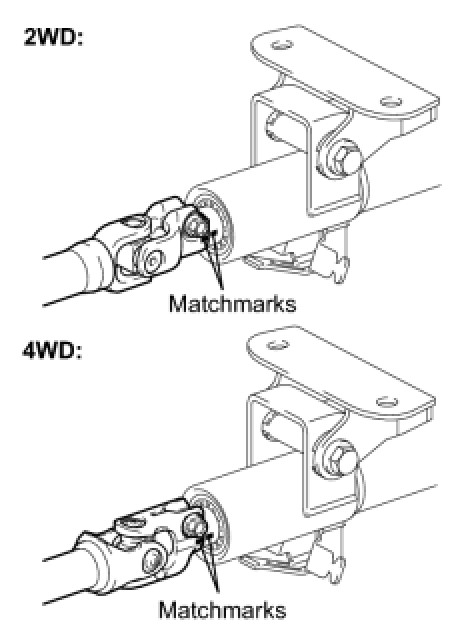 2WD:

Matchmarks

4WD:

Matchmarks