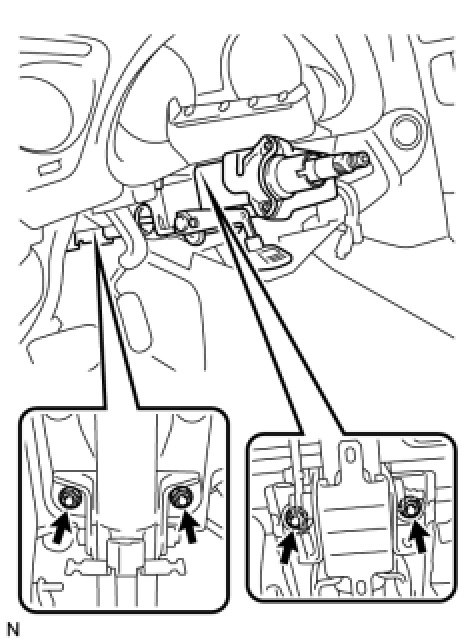 N