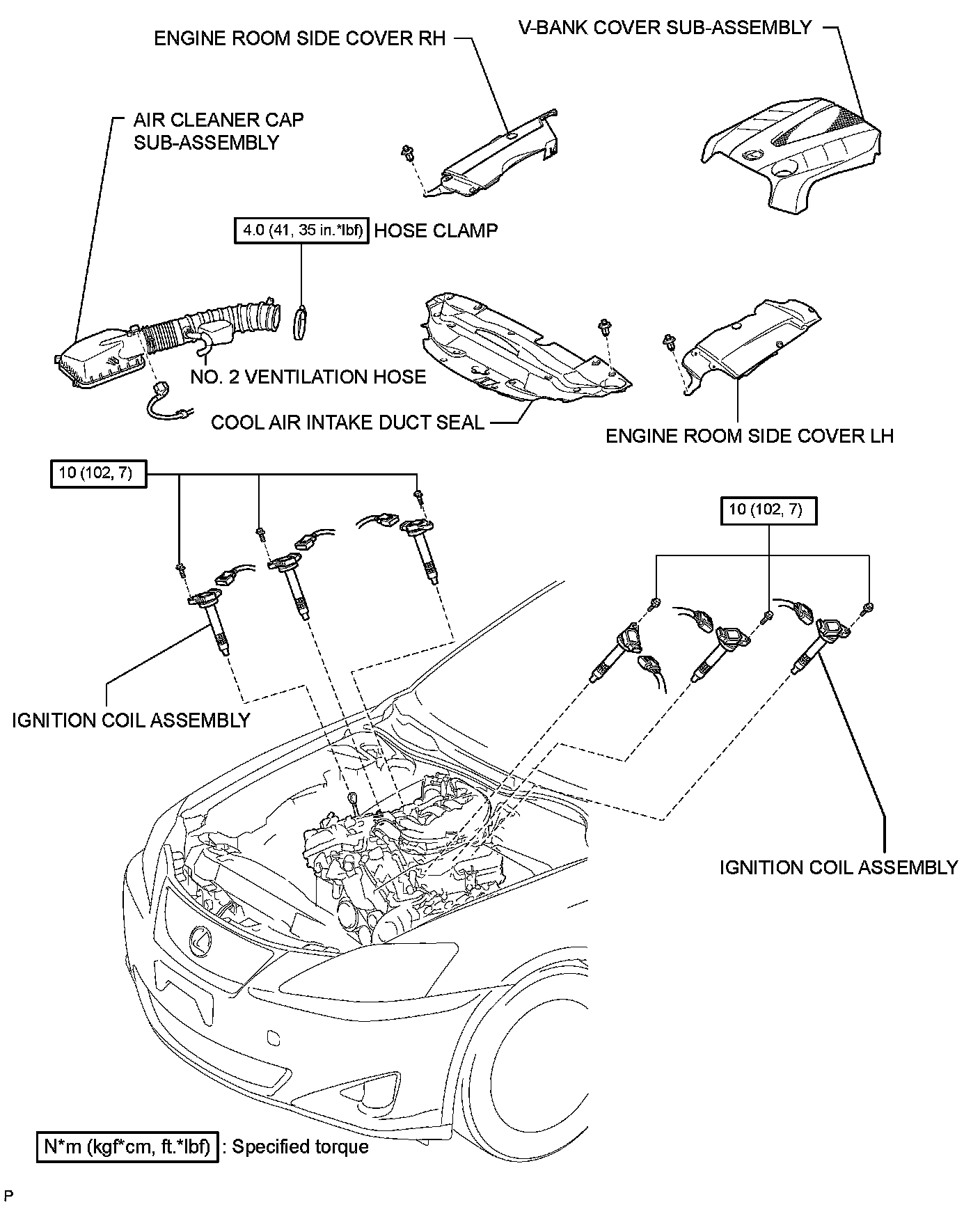 ENGINE ROOM SIDE COVER RH

V-BANK COVER SUB-ASSEMBLY

AIR CLEANER CAP SUB-ASSEMBLY

4.0 (41, 35 in.*lbf) HOSE CLAMP

NO. 2 VENTILATION HOSE

COOL AIR INTAKE DUCT SEAL

ENGINE ROOM SIDE COVER LH

10 (102, 7)

10 (102, 7)

IGNITION COIL ASSEMBLY

IGNITION COIL ASSEMBLY

N*m (kgf*cm, ft.*lbf) : Specified torque

P