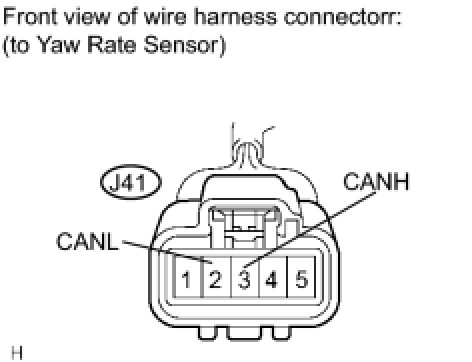 Front view of wire harness connectorr:
(to Yaw Rate Sensor)

J41

CANH

CANL

1 2 3 4 5

H