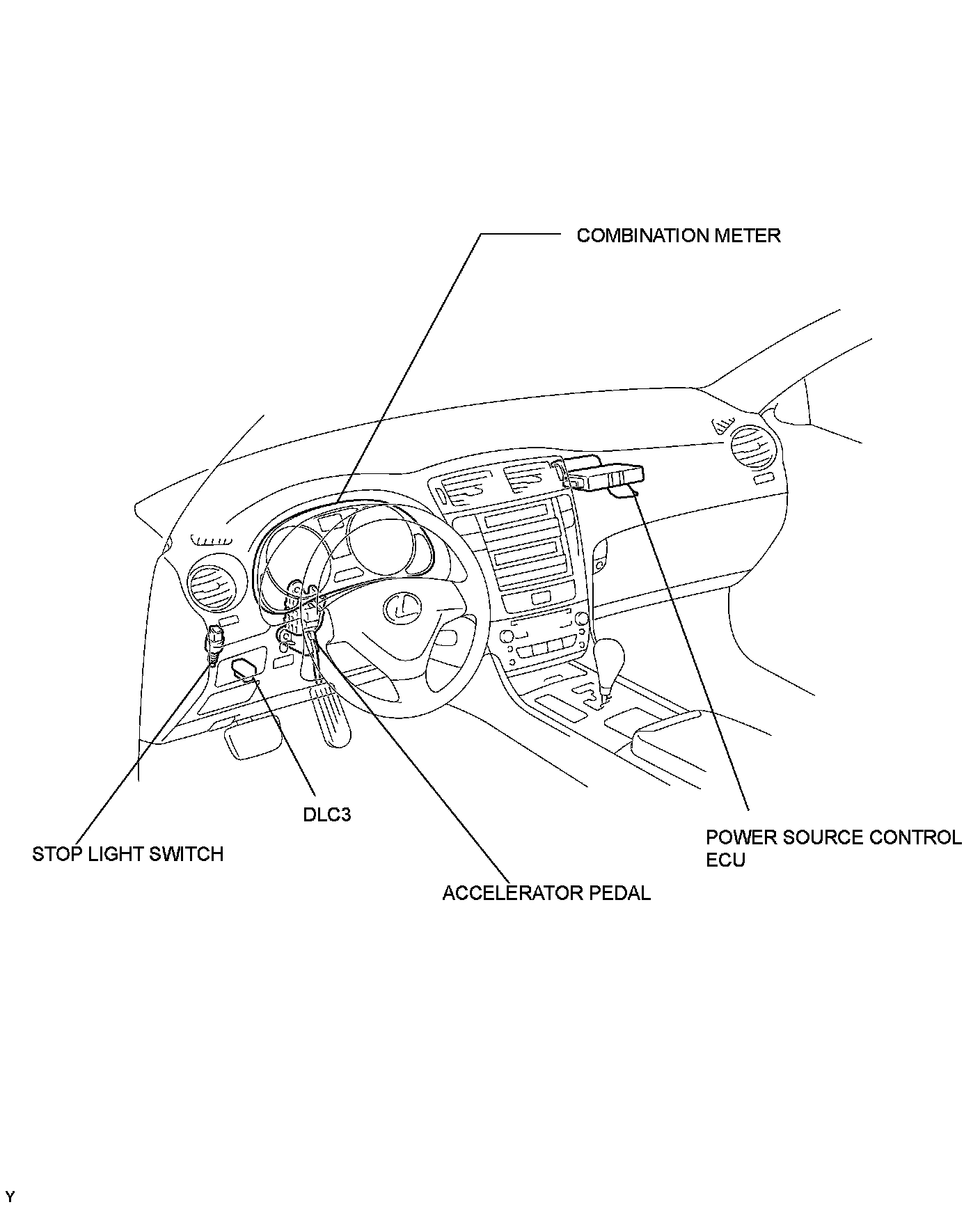 COMBINATION METER

DLC3

STOP LIGHT SWITCH

POWER SOURCE CONTROL ECU

ACCELERATOR PEDAL

Y