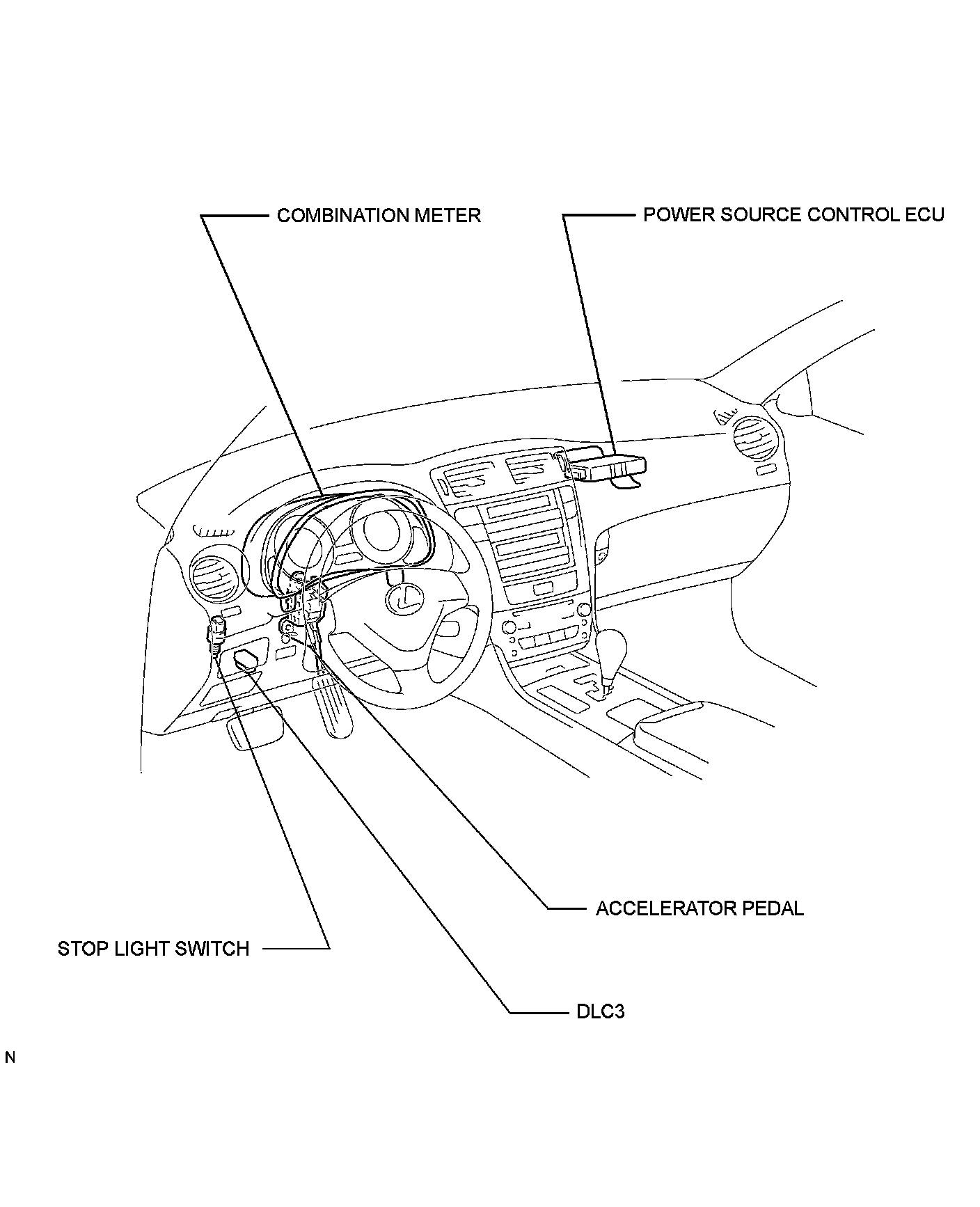 COMBINATION METER

POWER SOURCE CONTROL ECU

ACCELERATOR PEDAL

STOP LIGHT SWITCH

DLC3

N