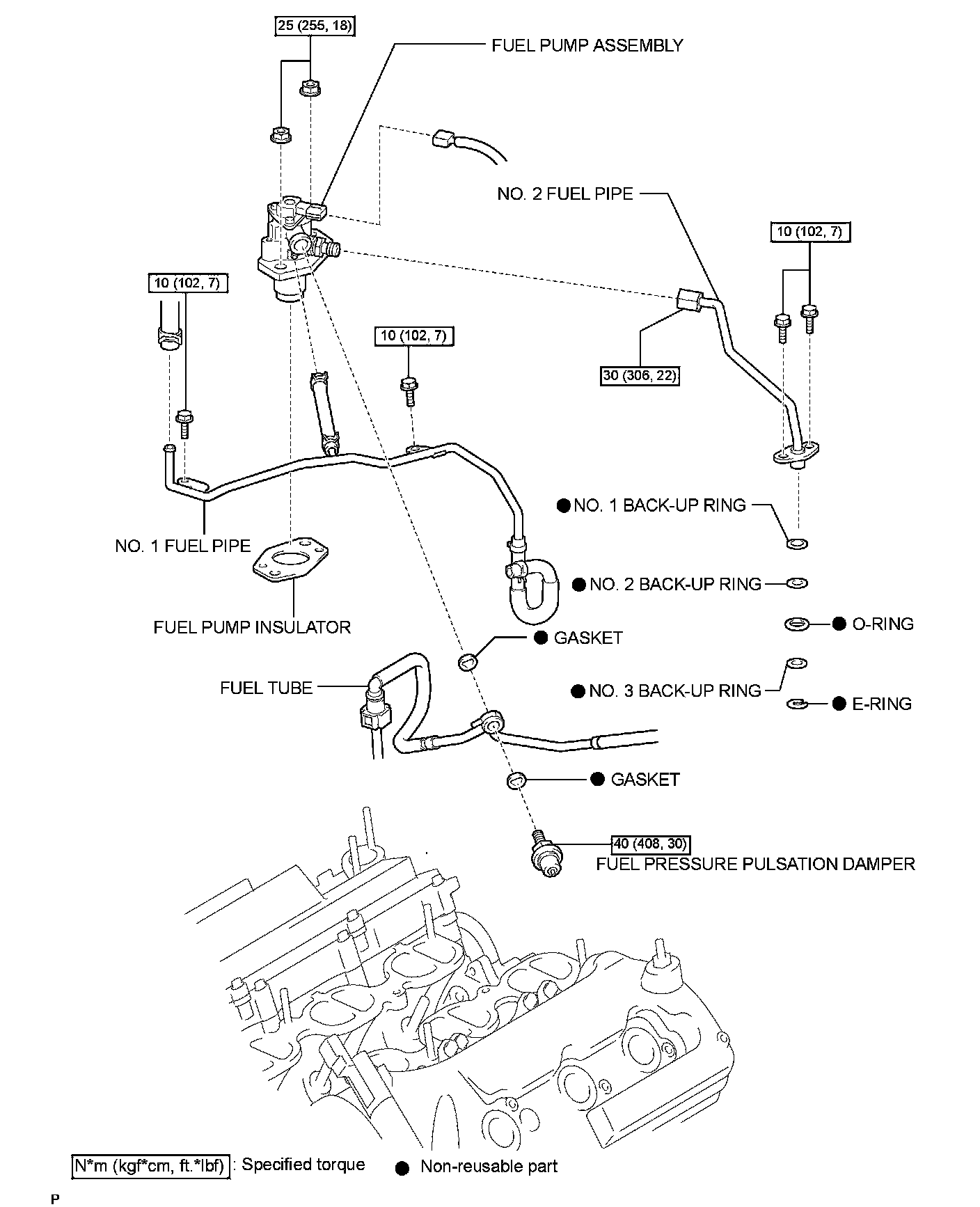 25 (255, 18)

FUEL PUMP ASSEMBLY

NO. 2 FUEL PIPE

10 (102, 7)

10 (102, 7)

10 (102, 7)

30 (306, 22)

● NO. 1 BACK-UP RING

NO. 1 FUEL PIPE

● NO. 2 BACK-UP RING

● O-RING

FUEL PUMP INSULATOR

● GASKET

FUEL TUBE

● NO. 3 BACK-UP RING

● E-RING

● GASKET

40 (408, 30)

FUEL PRESSURE PULSATION DAMPER

N*m (kgf*cm, ft.*lbf) : Specified torque ● Non-reusable part

P