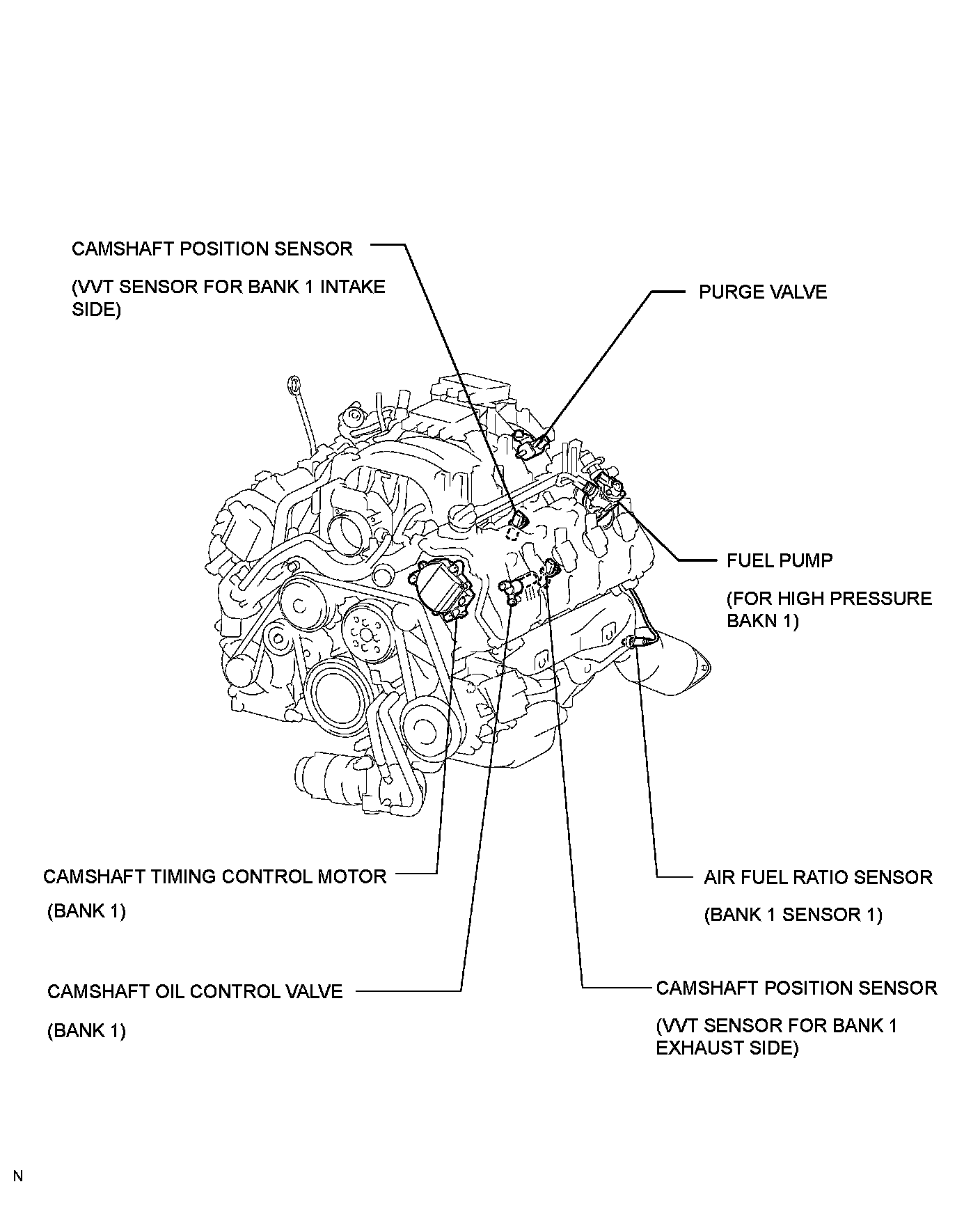 CAMSHAFT POSITION SENSOR

(VVT SENSOR FOR BANK 1 INTAKE SIDE)

PURGE VALVE

FUEL PUMP

(FOR HIGH PRESSURE BAKN 1)

CAMSHAFT TIMING CONTROL MOTOR

(BANK 1)

AIR FUEL RATIO SENSOR

(BANK 1 SENSOR 1)

CAMSHAFT OIL CONTROL VALVE

(BANK 1)

CAMSHAFT POSITION SENSOR

(VVT SENSOR FOR BANK 1 EXHAUST SIDE)

N