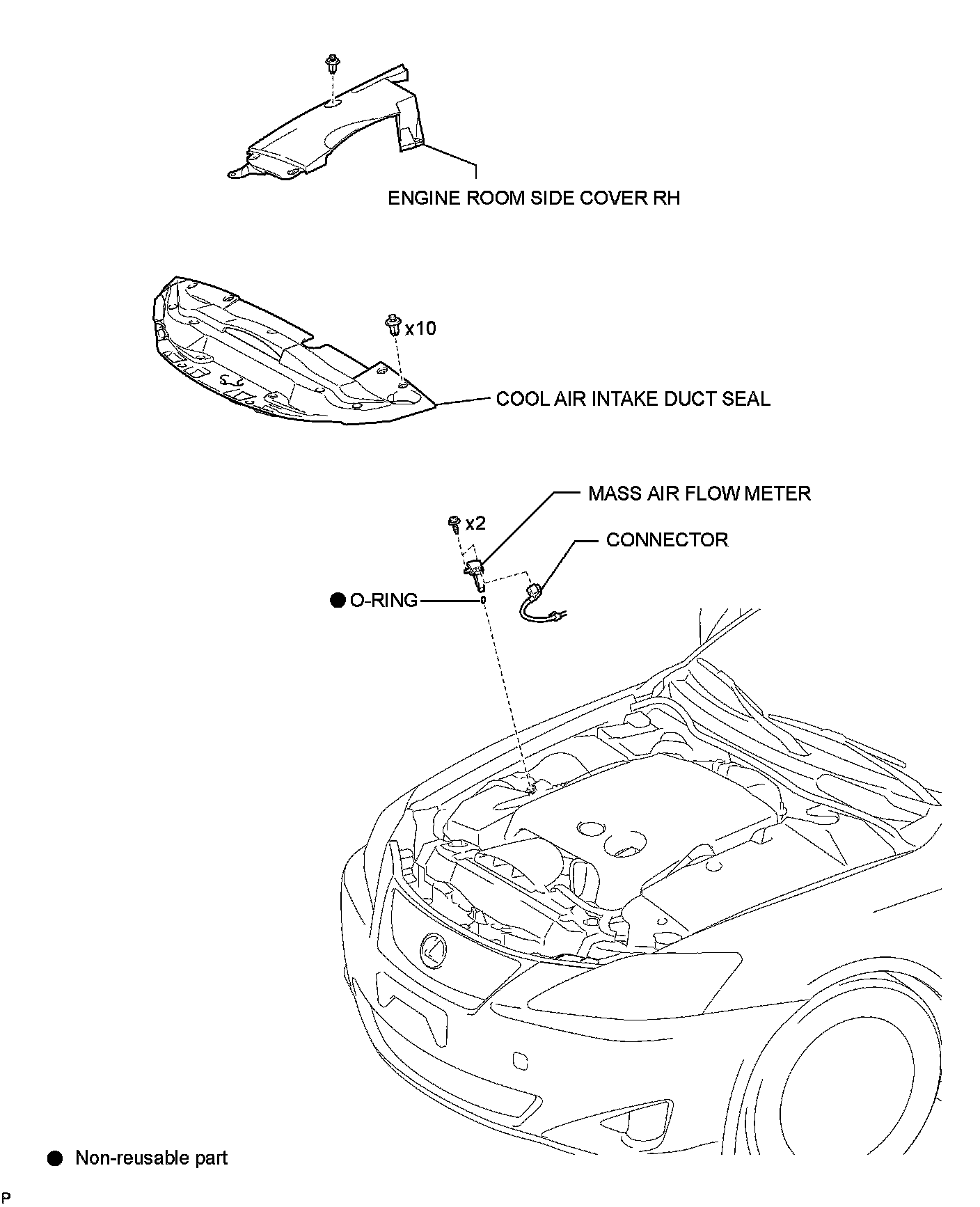 ENGINE ROOM SIDE COVER RH

x10

COOL AIR INTAKE DUCT SEAL

MASS AIR FLOW METER

x2

CONNECTOR

● O-RING

● Non-reusable part

P