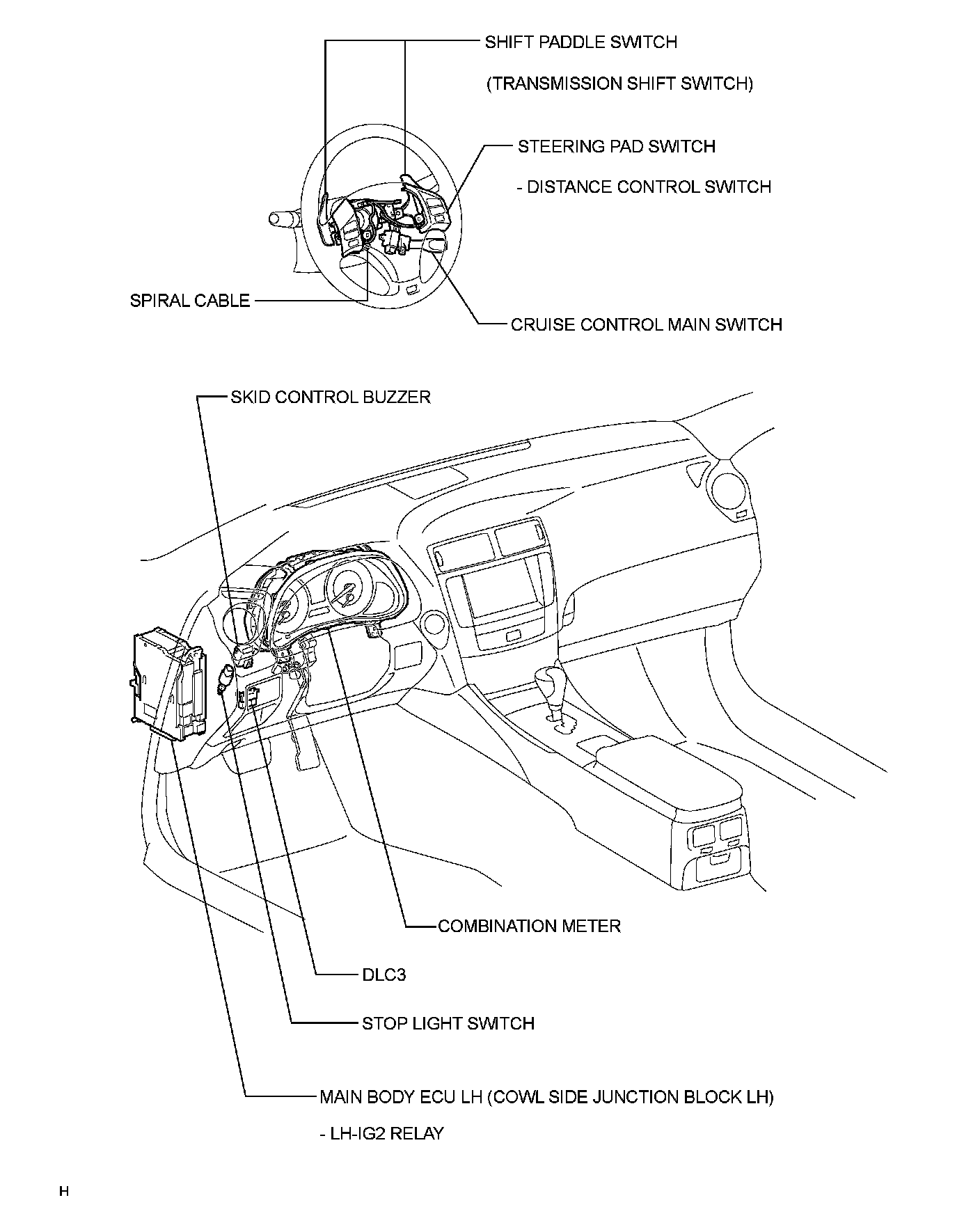 SHIFT PADDLE SWITCH

(TRANSMISSION SHIFT SWITCH)

STEERING PAD SWITCH

- DISTANCE CONTROL SWITCH

SPIRAL CABLE

CRUISE CONTROL MAIN SWITCH

SKID CONTROL BUZZER

COMBINATION METER

DLC3

STOP LIGHT SWITCH

MAIN BODY ECU LH (COWL SIDE JUNCTION BLOCK LH)

- LH-IG2 RELAY

H