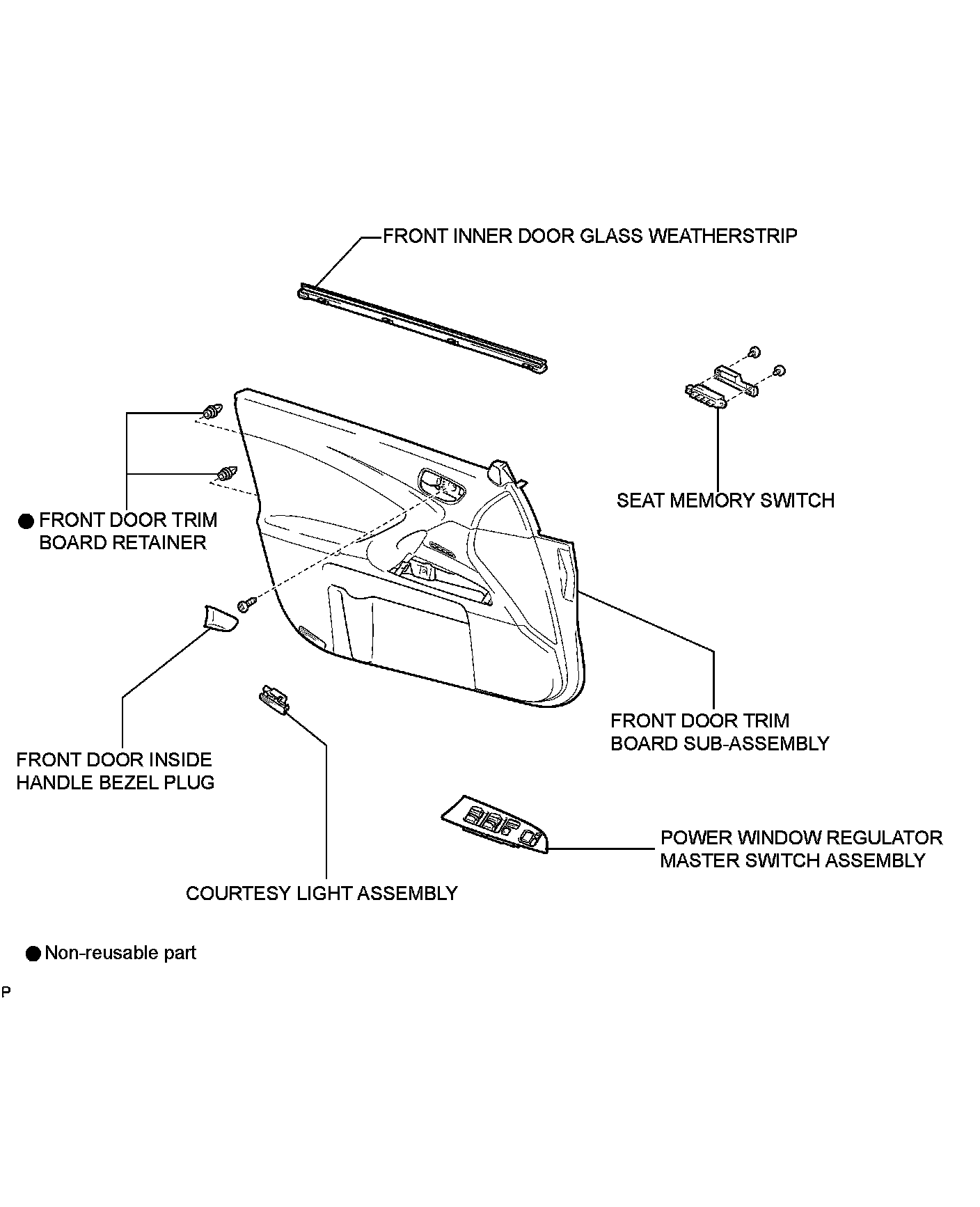 FRONT INNER DOOR GLASS WEATHERSTRIP

SEAT MEMORY SWITCH

● FRONT DOOR TRIM BOARD RETAINER

FRONT DOOR TRIM BOARD SUB-ASSEMBLY

FRONT DOOR INSIDE HANDLE BEZEL PLUG

POWER WINDOW REGULATOR MASTER SWITCH ASSEMBLY

COURTESY LIGHT ASSEMBLY

● Non-reusable part

P