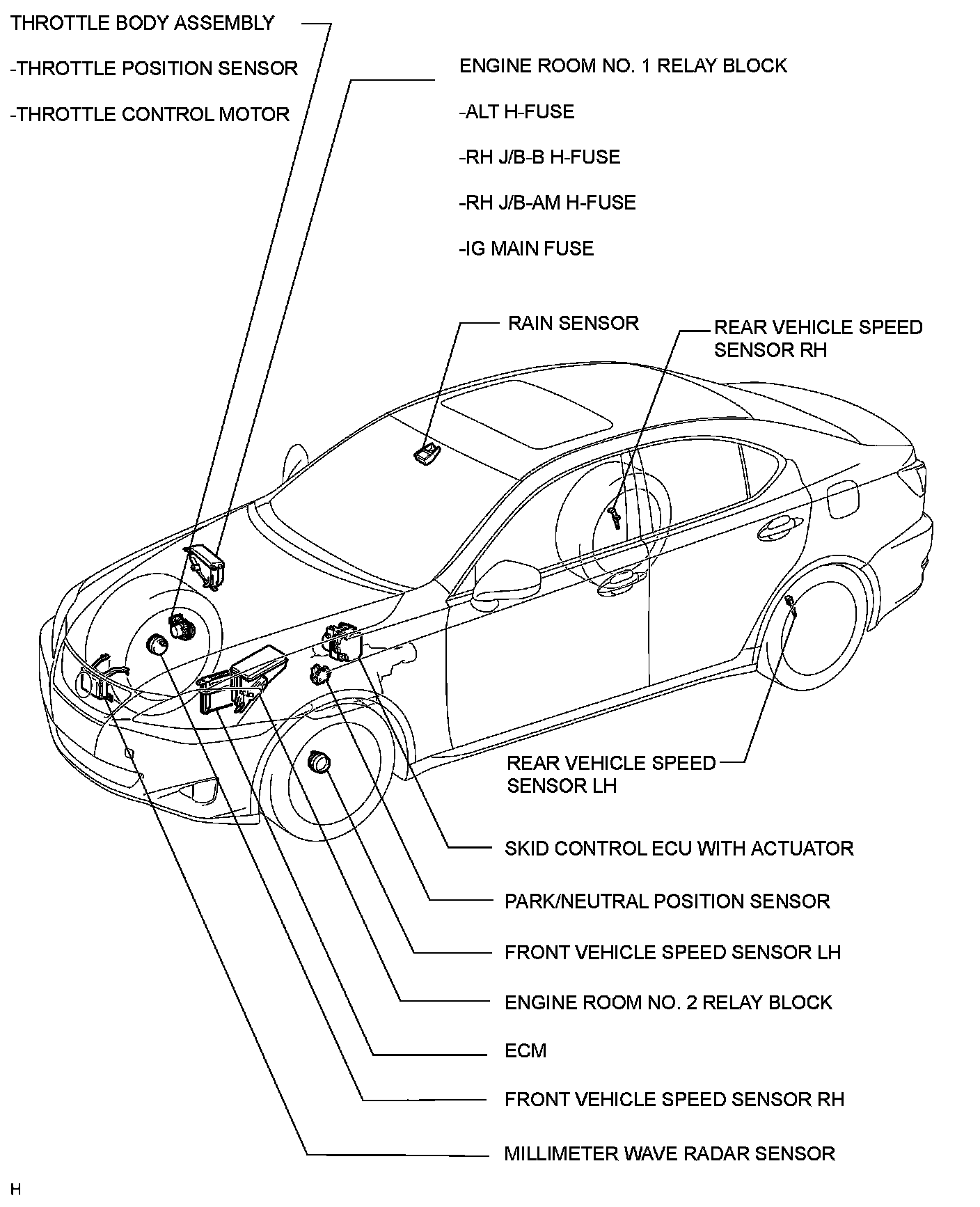 THROTTLE BODY ASSEMBLY

-THROTTLE POSITION SENSOR

-THROTTLE CONTROL MOTOR

ENGINE ROOM NO. 1 RELAY BLOCK

-ALT H-FUSE

-RH J/B-B H-FUSE

-RH J/B-AM H-FUSE

-IG MAIN FUSE

RAIN SENSOR

REAR VEHICLE SPEED SENSOR RH

REAR VEHICLE SPEED SENSOR LH

SKID CONTROL ECU WITH ACTUATOR

PARK/NEUTRAL POSITION SENSOR

FRONT VEHICLE SPEED SENSOR LH

ENGINE ROOM NO. 2 RELAY BLOCK

ECM

FRONT VEHICLE SPEED SENSOR RH

MILLIMETER WAVE RADAR SENSOR

H