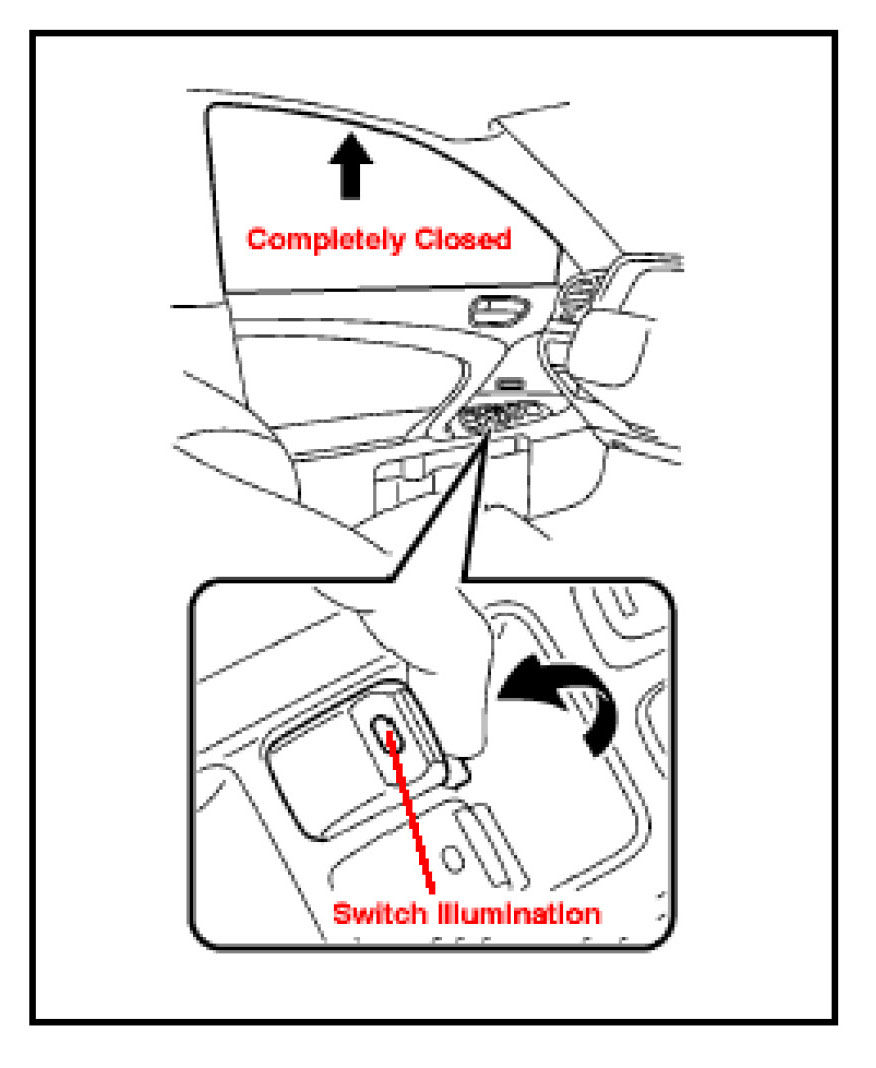 Completely Closed

Switch Illumination