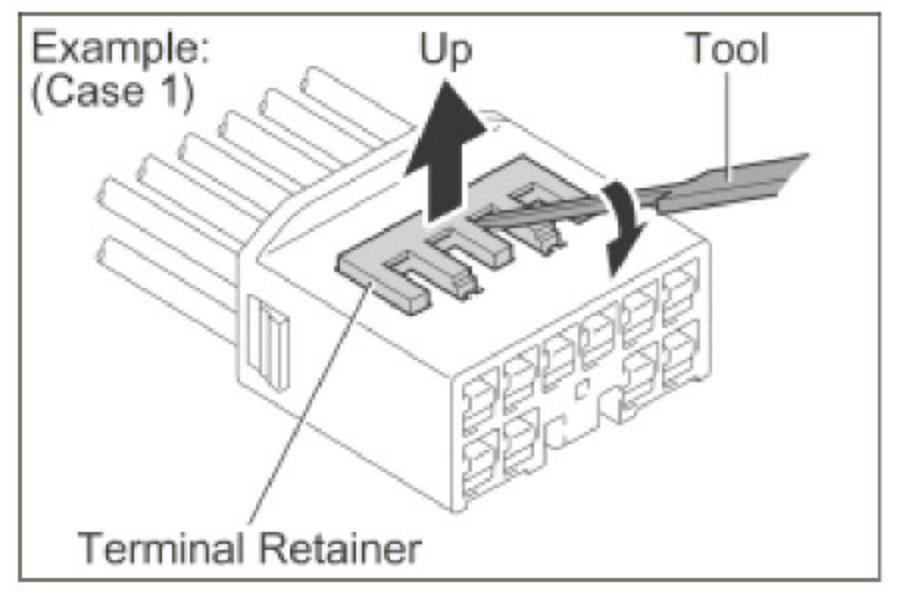 Example:
(Case 1)

Up

Tool

Terminal Retainer