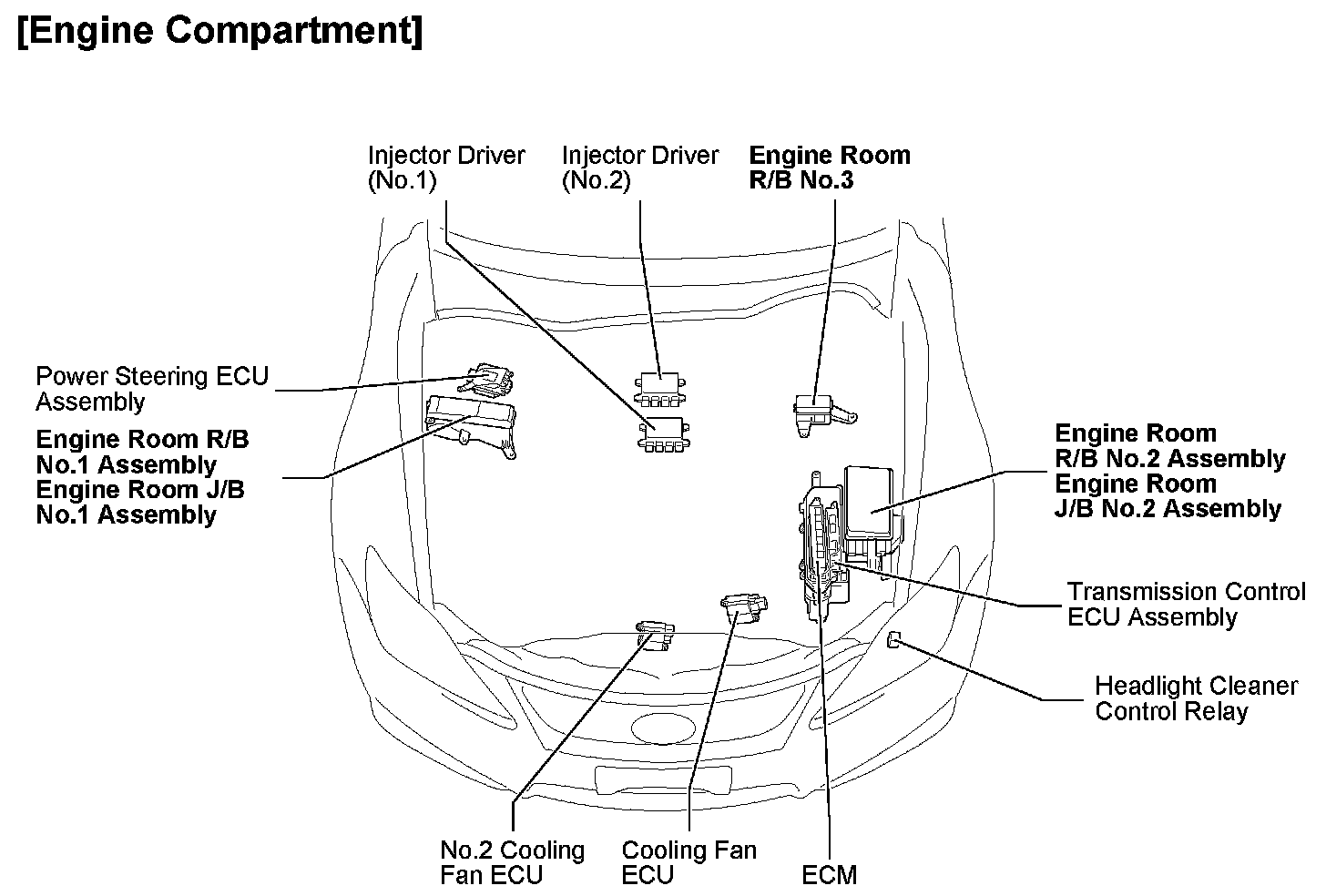 [Engine Compartment]

Injector Driver (No.1)

Injector Driver (No.2)

Engine Room R/B No.3

Power Steering ECU Assembly

Engine Room R/B No.1 Assembly
Engine Room J/B No.1 Assembly

Engine Room R/B No.2 Assembly
Engine Room J/B No.2 Assembly

Transmission Control ECU Assembly

Headlight Cleaner Control Relay

No.2 Cooling Fan ECU

Cooling Fan ECU

ECM