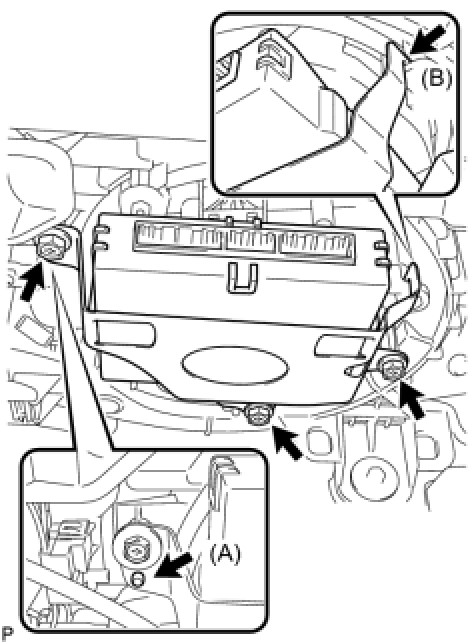 (B)
(A)
P