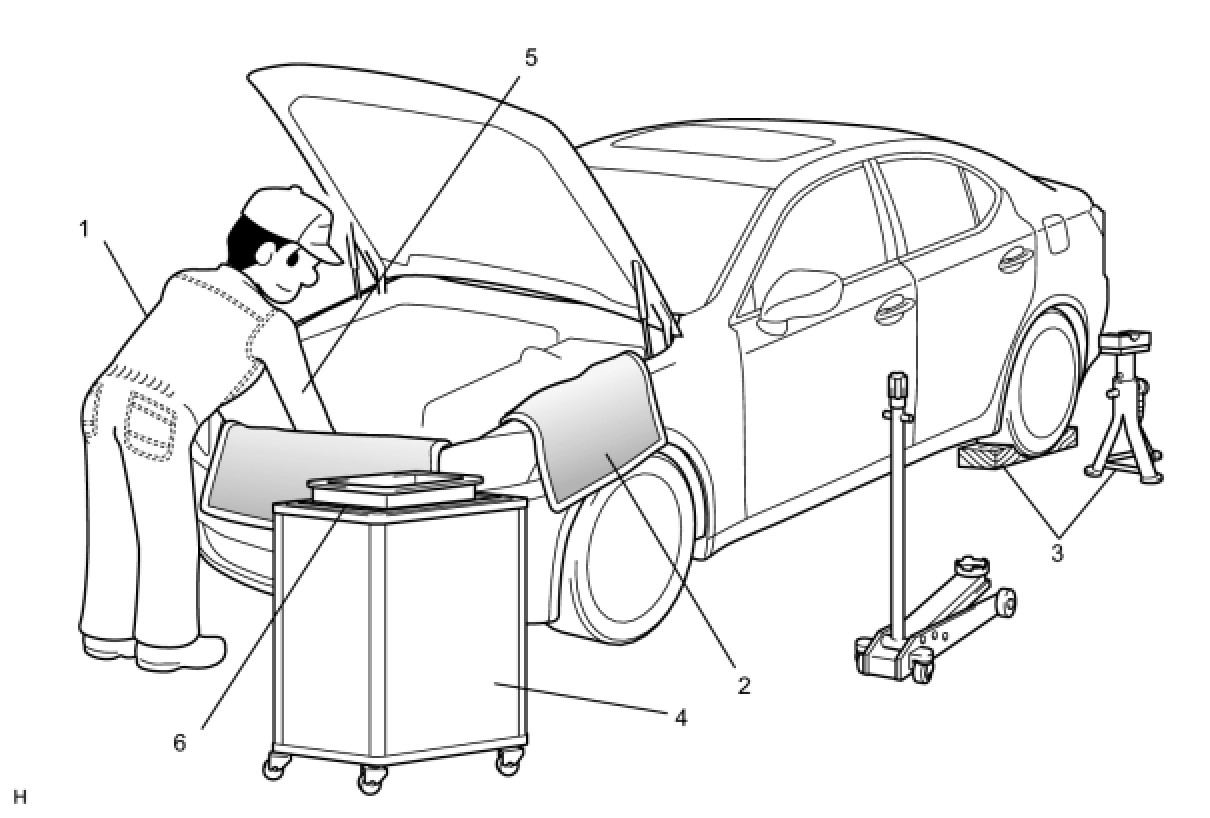 5
1
3
2
4
6
H