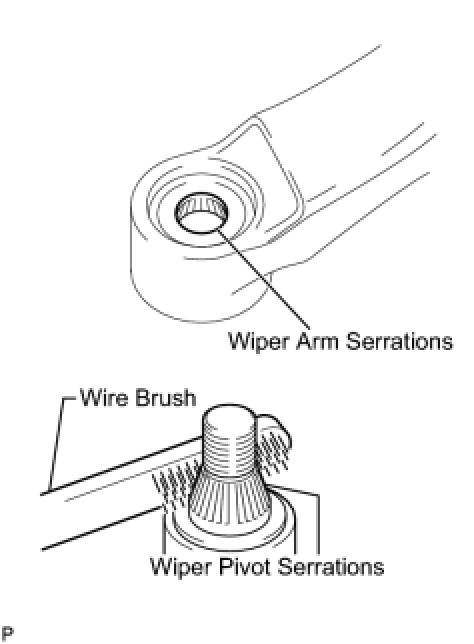 Wiper Arm Serrations

Wire Brush

Wiper Pivot Serrations

P