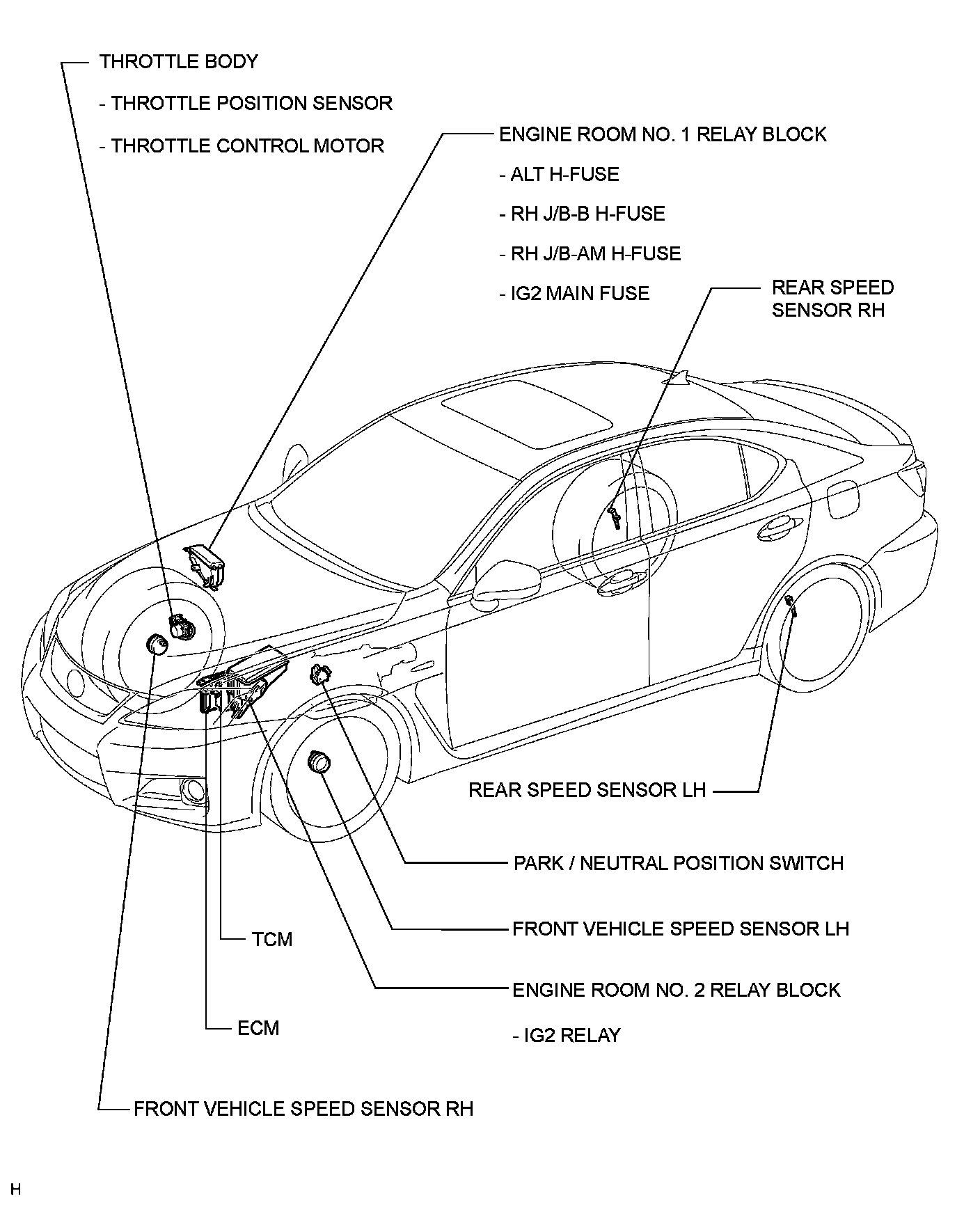 THROTTLE BODY

- THROTTLE POSITION SENSOR

- THROTTLE CONTROL MOTOR

ENGINE ROOM NO. 1 RELAY BLOCK

- ALT H-FUSE

- RH J/B-B H-FUSE

- RH J/B-AM H-FUSE

- IG2 MAIN FUSE

REAR SPEED SENSOR RH

REAR SPEED SENSOR LH

PARK / NEUTRAL POSITION SWITCH

FRONT VEHICLE SPEED SENSOR LH

TCM

ENGINE ROOM NO. 2 RELAY BLOCK

- IG2 RELAY

ECM

FRONT VEHICLE SPEED SENSOR RH

H