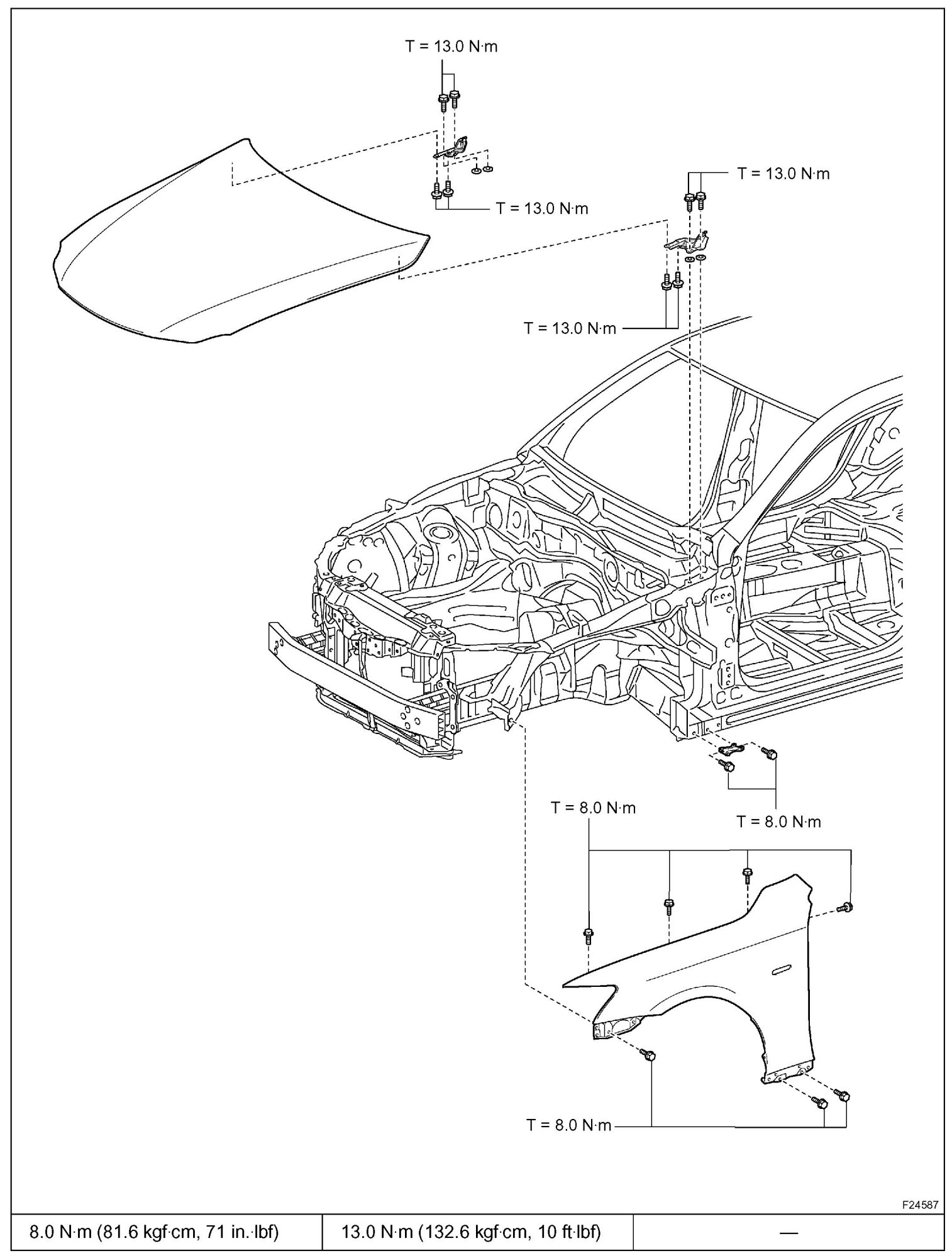 T = 13.0 N·m

T = 13.0 N·m

T = 13.0 N·m

T = 13.0 N·m

T = 8.0 N·m

T = 8.0 N·m

T = 8.0 N·m

F24587

| 8.0 N·m (81.6 kgf·cm, 71 in.·lbf) | 13.0 N·m (132.6 kgf·cm, 10 ft·lbf) | — |
|---|---|---|