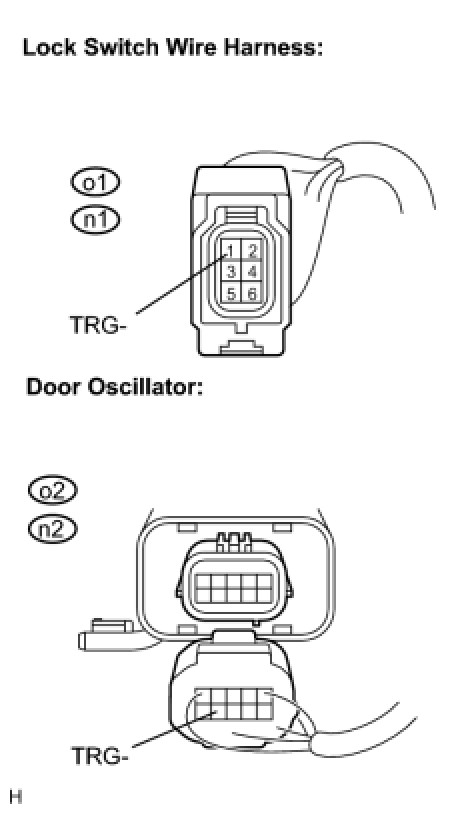 Lock Switch Wire Harness:

o1

n1

1 2
3 4
5 6

TRG-

Door Oscillator:

o2

n2

TRG-

H