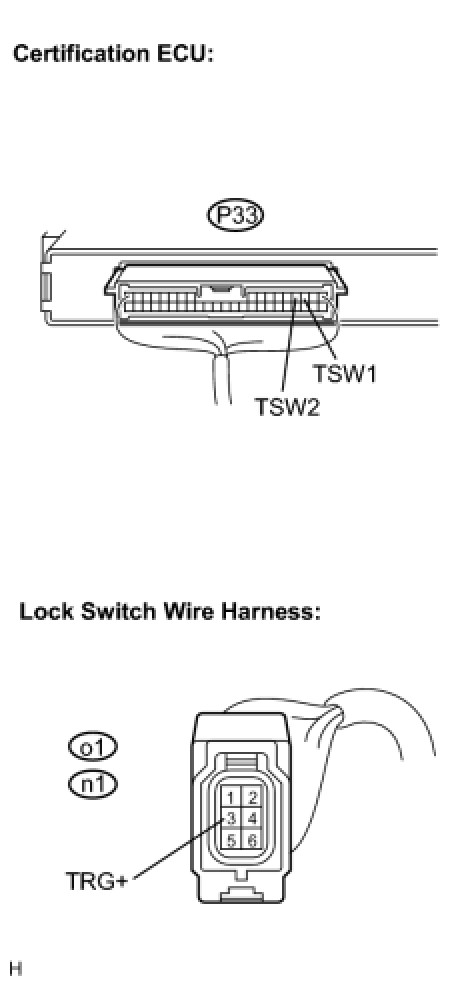 Certification ECU:

P33

TSW1

TSW2

Lock Switch Wire Harness:

o1

n1

1 2
3 4
5 6

TRG+

H