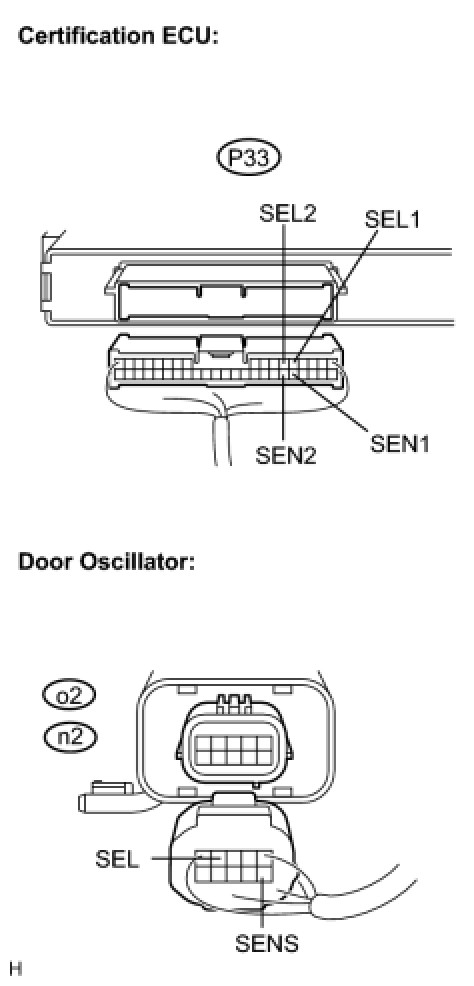 Certification ECU:

P33

SEL2
SEL1
SEN2
SEN1

Door Oscillator:

o2
n2

SEL
SENS

H