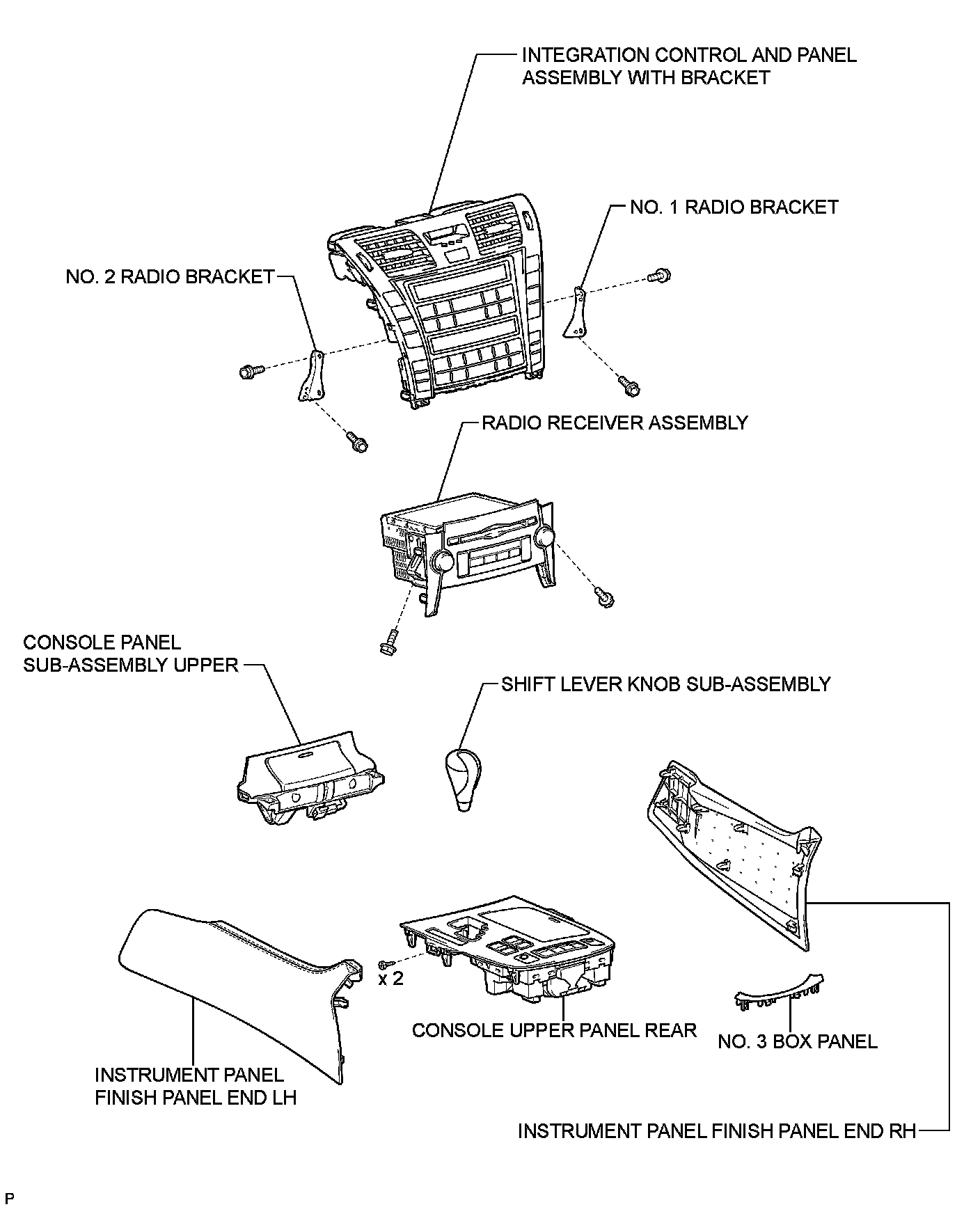 INTEGRATION CONTROL AND PANEL ASSEMBLY WITH BRACKET

NO. 1 RADIO BRACKET

NO. 2 RADIO BRACKET

RADIO RECEIVER ASSEMBLY

CONSOLE PANEL SUB-ASSEMBLY UPPER

SHIFT LEVER KNOB SUB-ASSEMBLY

x 2

CONSOLE UPPER PANEL REAR

NO. 3 BOX PANEL

INSTRUMENT PANEL FINISH PANEL END LH

INSTRUMENT PANEL FINISH PANEL END RH

P