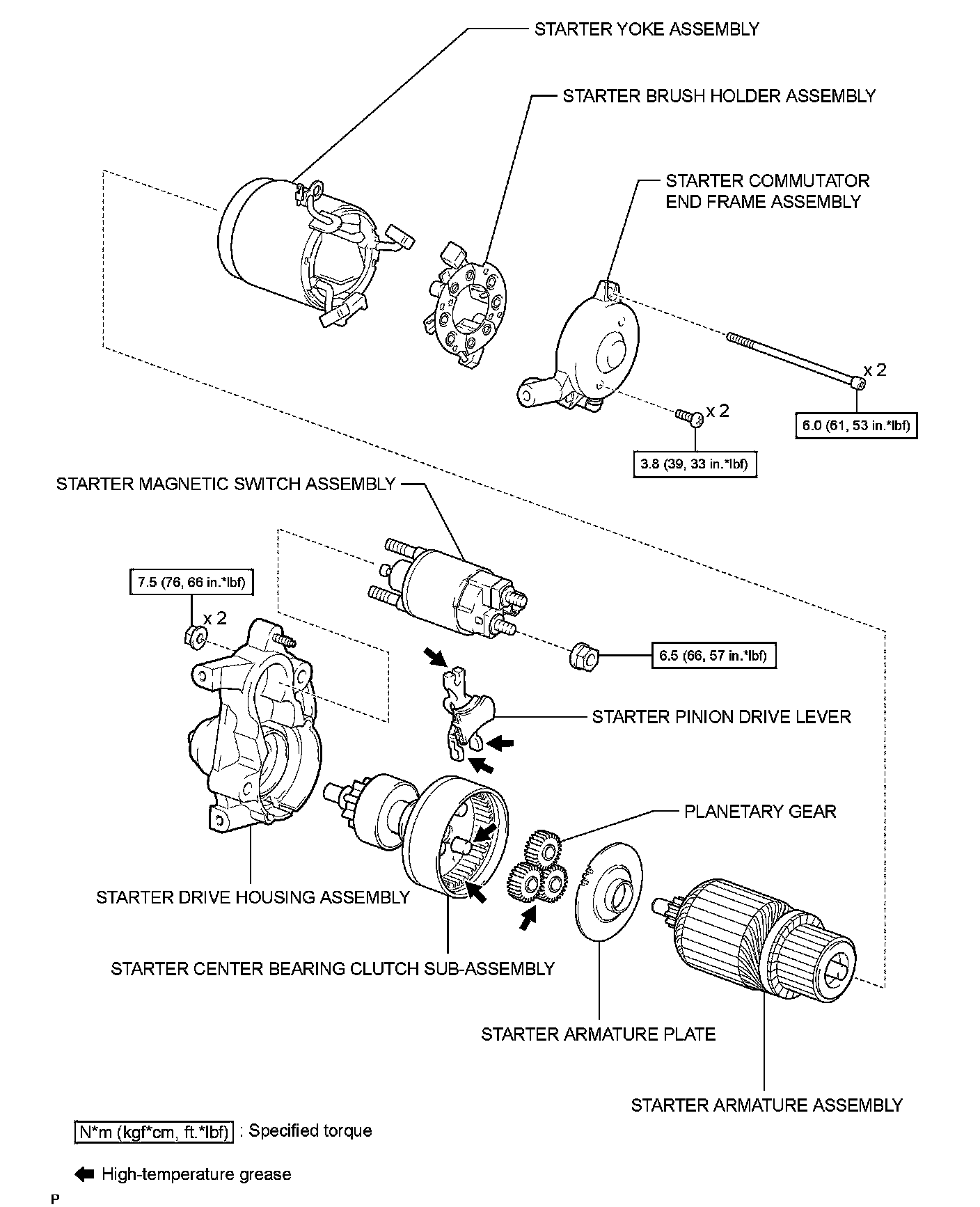 STARTER YOKE ASSEMBLY

STARTER BRUSH HOLDER ASSEMBLY

STARTER COMMUTATOR END FRAME ASSEMBLY

x 2

6.0 (61, 53 in.*lbf)

x 2

3.8 (39, 33 in.*lbf)

STARTER MAGNETIC SWITCH ASSEMBLY

7.5 (76, 66 in.*lbf)

x 2

6.5 (66, 57 in.*lbf)

STARTER PINION DRIVE LEVER

PLANETARY GEAR

STARTER DRIVE HOUSING ASSEMBLY

STARTER CENTER BEARING CLUTCH SUB-ASSEMBLY

STARTER ARMATURE PLATE

STARTER ARMATURE ASSEMBLY

N*m (kgf*cm, ft.*lbf) : Specified torque

High-temperature grease

P