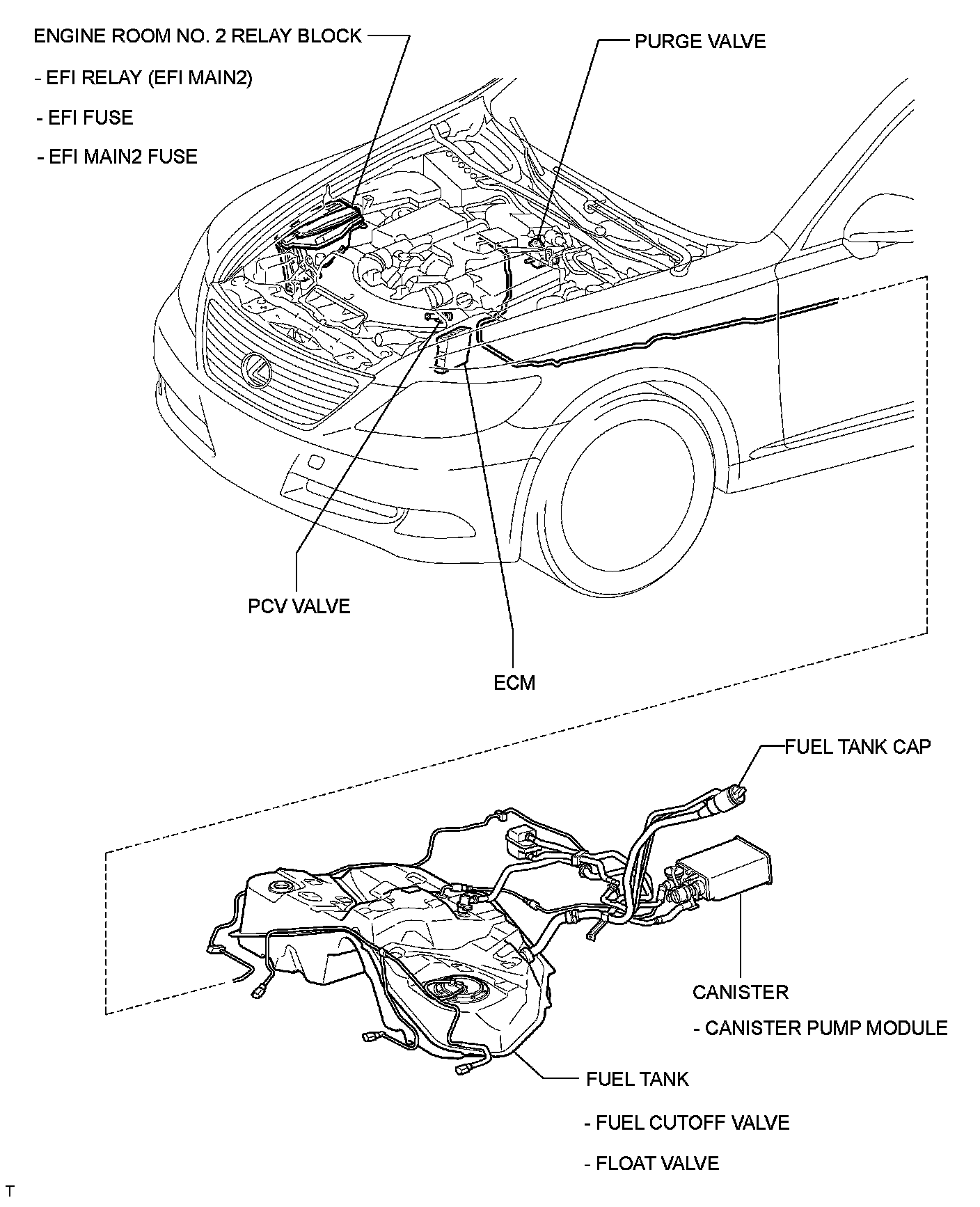 ENGINE ROOM NO. 2 RELAY BLOCK

- EFI RELAY (EFI MAIN2)

- EFI FUSE

- EFI MAIN2 FUSE

PURGE VALVE

PCV VALVE

ECM

FUEL TANK CAP

CANISTER

- CANISTER PUMP MODULE

FUEL TANK

- FUEL CUTOFF VALVE

- FLOAT VALVE

T