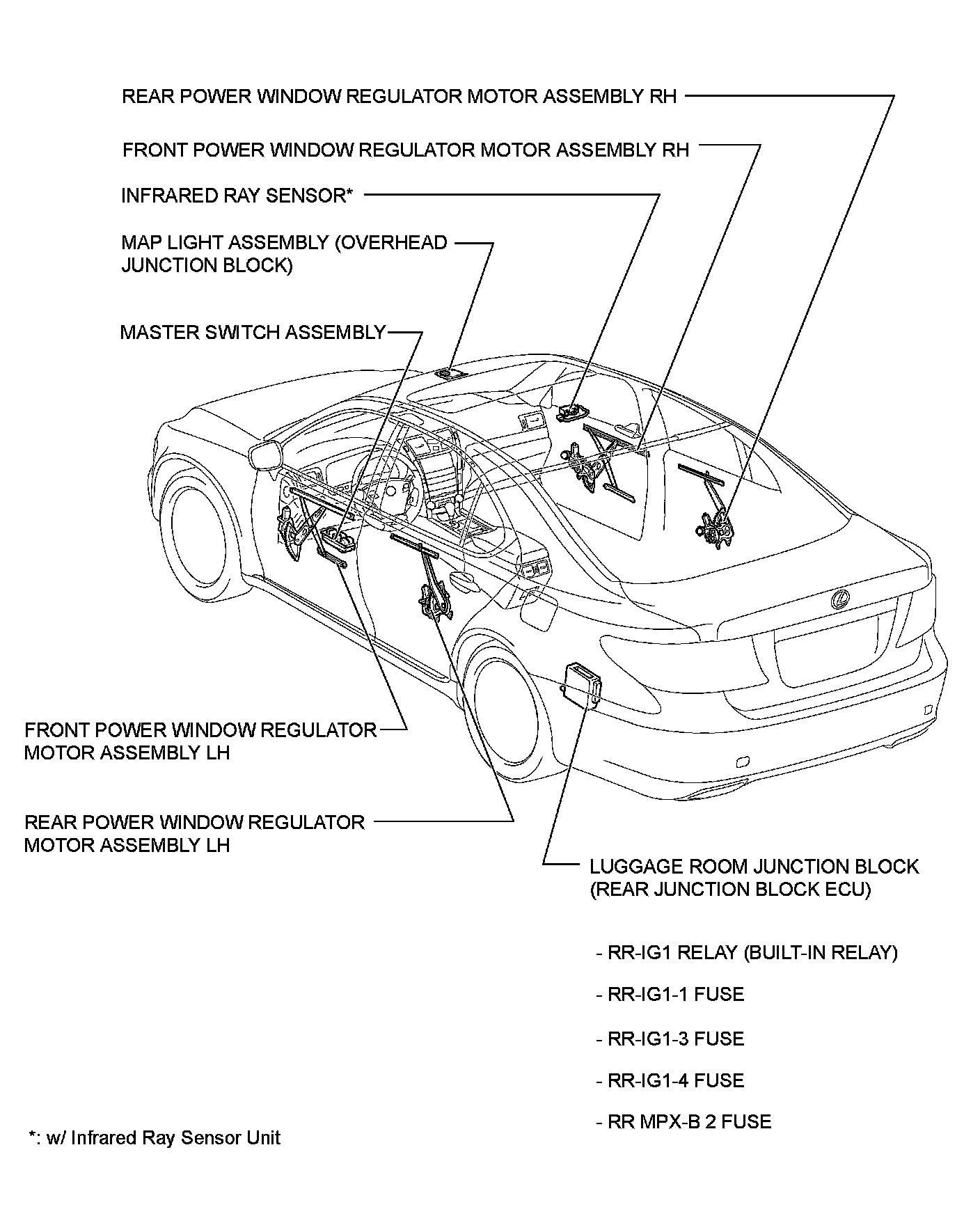 REAR POWER WINDOW REGULATOR MOTOR ASSEMBLY RH

FRONT POWER WINDOW REGULATOR MOTOR ASSEMBLY RH

INFRARED RAY SENSOR*

MAP LIGHT ASSEMBLY (OVERHEAD JUNCTION BLOCK)

MASTER SWITCH ASSEMBLY

FRONT POWER WINDOW REGULATOR MOTOR ASSEMBLY LH

REAR POWER WINDOW REGULATOR MOTOR ASSEMBLY LH

LUGGAGE ROOM JUNCTION BLOCK (REAR JUNCTION BLOCK ECU)

- RR-IG1 RELAY (BUILT-IN RELAY)

- RR-IG1-1 FUSE

- RR-IG1-3 FUSE

- RR-IG1-4 FUSE

- RR MPX-B 2 FUSE

*: w/ Infrared Ray Sensor Unit