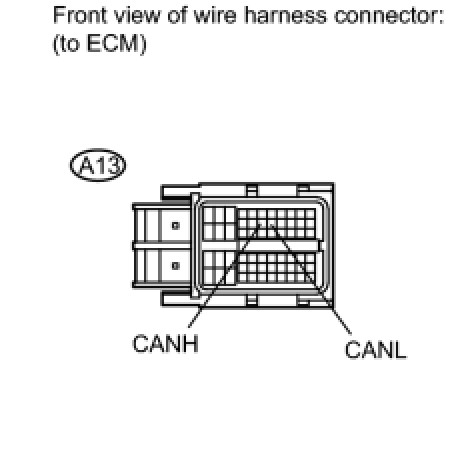 Front view of wire harness connector:
(to ECM)

A13

CANH

CANL