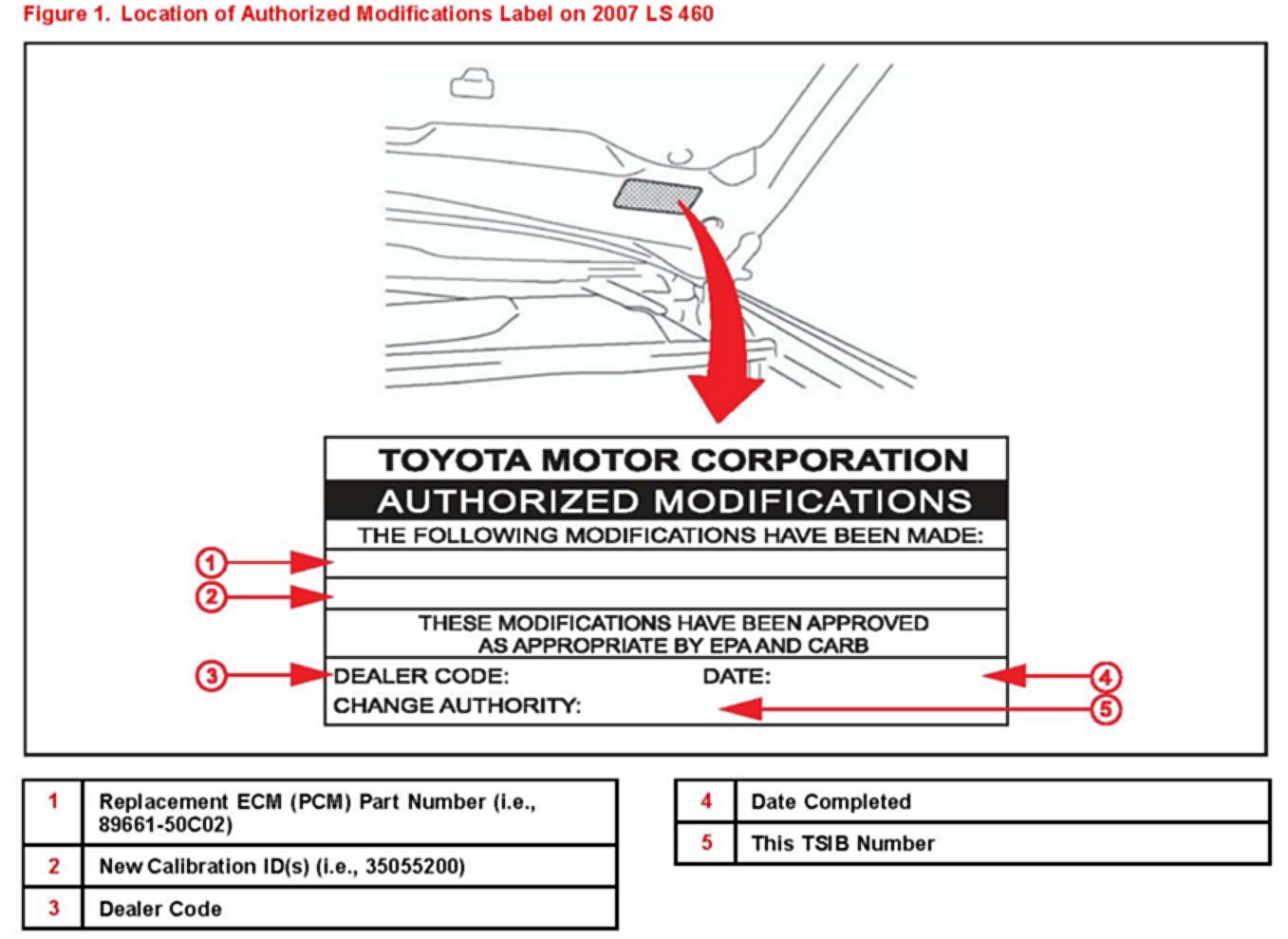 Figure 1. Location of Authorized Modifications Label on 2007 LS 460

TOYOTA MOTOR CORPORATION
AUTHORIZED MODIFICATIONS
THE FOLLOWING MODIFICATIONS HAVE BEEN MADE:
1
2
THESE MODIFICATIONS HAVE BEEN APPROVED AS APPROPRIATE BY EPA AND CARB
3
DEALER CODE:
DATE:
4
CHANGE AUTHORITY:
5

| 1 | Replacement ECM (PCM) Part Number (i.e., 89661-50C02) |
|---|---|
| 2 | New Calibration ID(s) (i.e., 35055200) |
| 3 | Dealer Code |

| 4 | Date Completed |
|---|---|
| 5 | This TSIB Number |