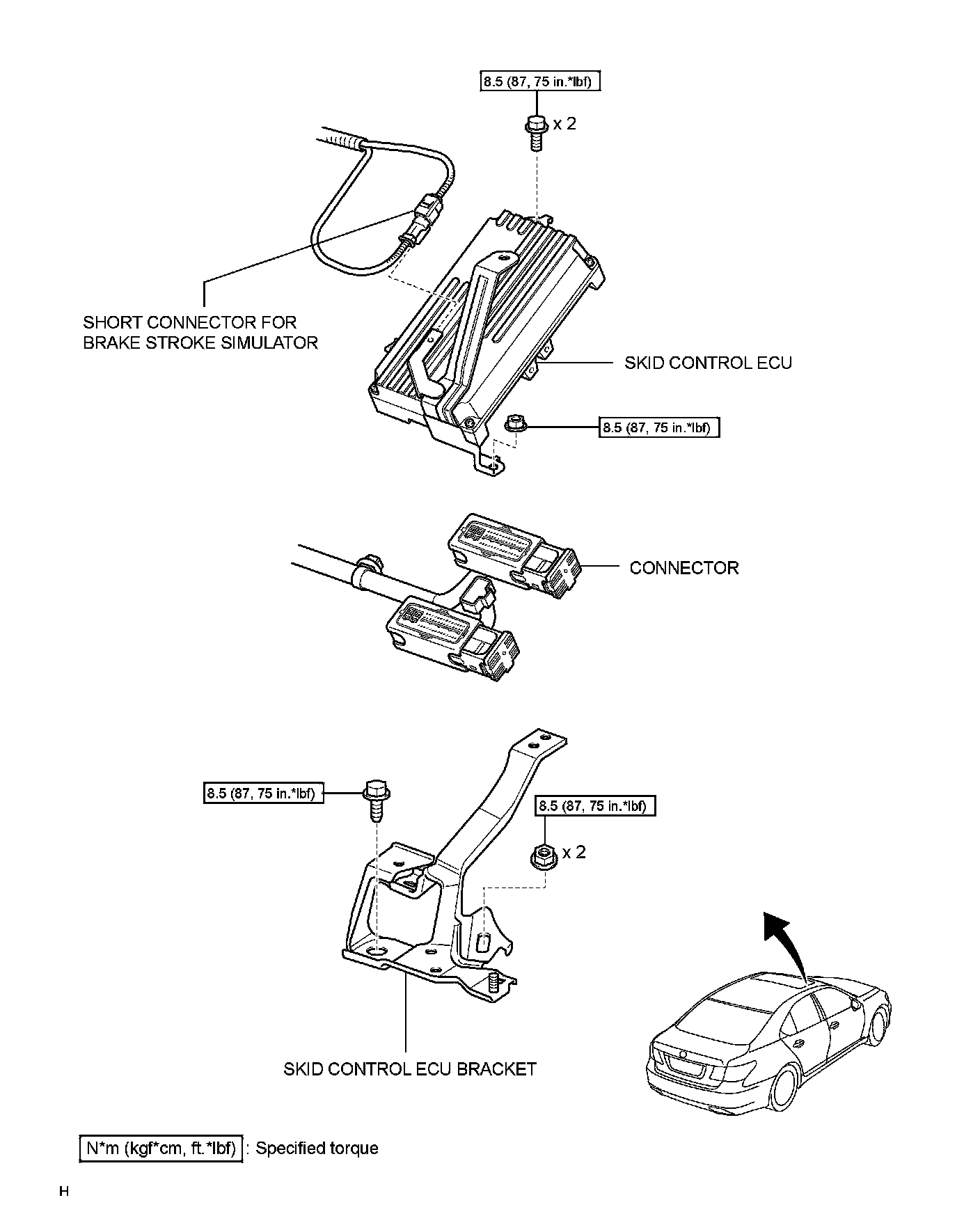 8.5 (87, 75 in.*lbf)

x 2

SHORT CONNECTOR FOR BRAKE STROKE SIMULATOR

SKID CONTROL ECU

8.5 (87, 75 in.*lbf)

CONNECTOR

8.5 (87, 75 in.*lbf)

8.5 (87, 75 in.*lbf)

x 2

SKID CONTROL ECU BRACKET

N*m (kgf*cm, ft.*lbf) : Specified torque

H