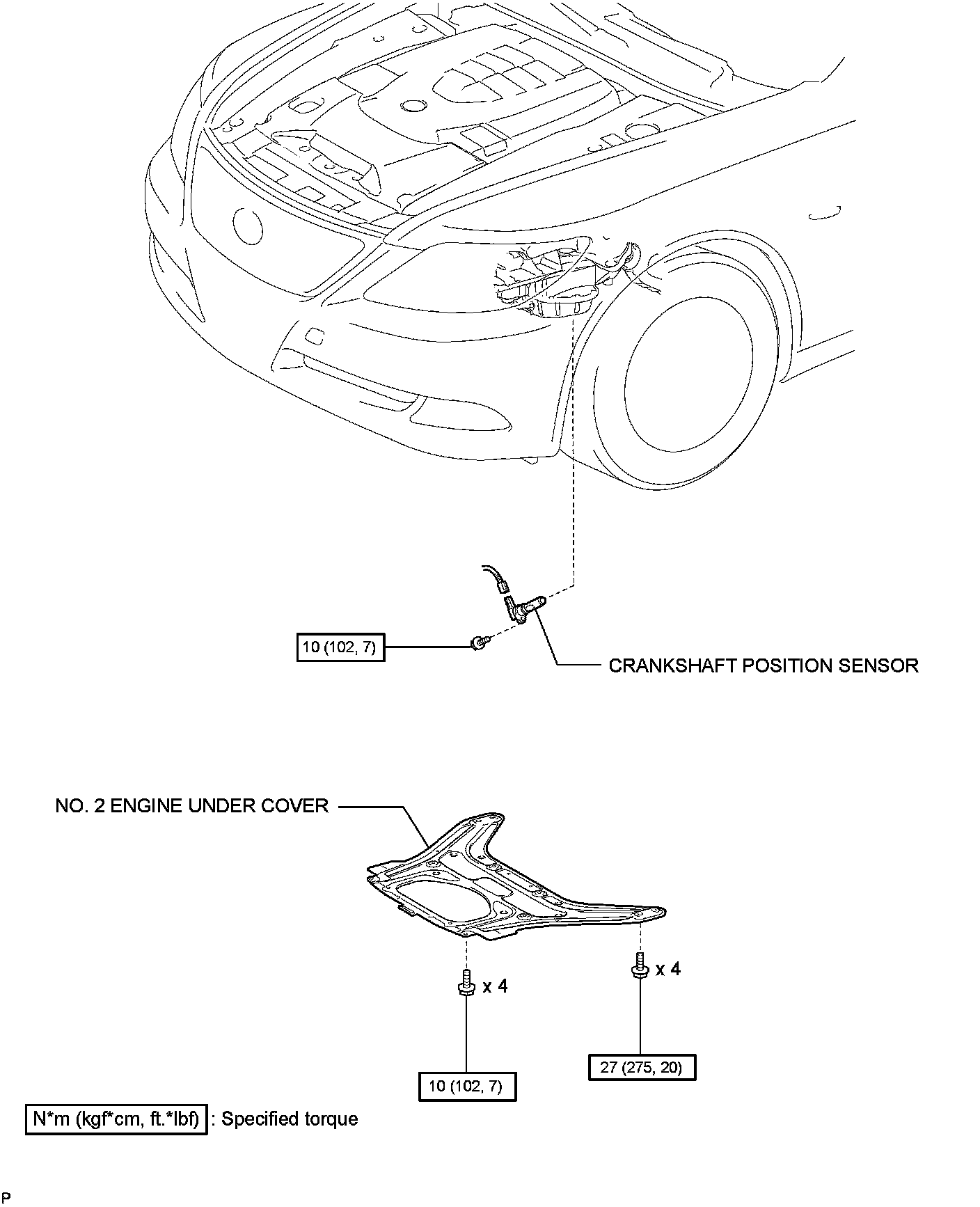 10 (102, 7)

CRANKSHAFT POSITION SENSOR

NO. 2 ENGINE UNDER COVER

x 4

x 4

10 (102, 7)

27 (275, 20)

N*m (kgf*cm, ft.*lbf) : Specified torque

P